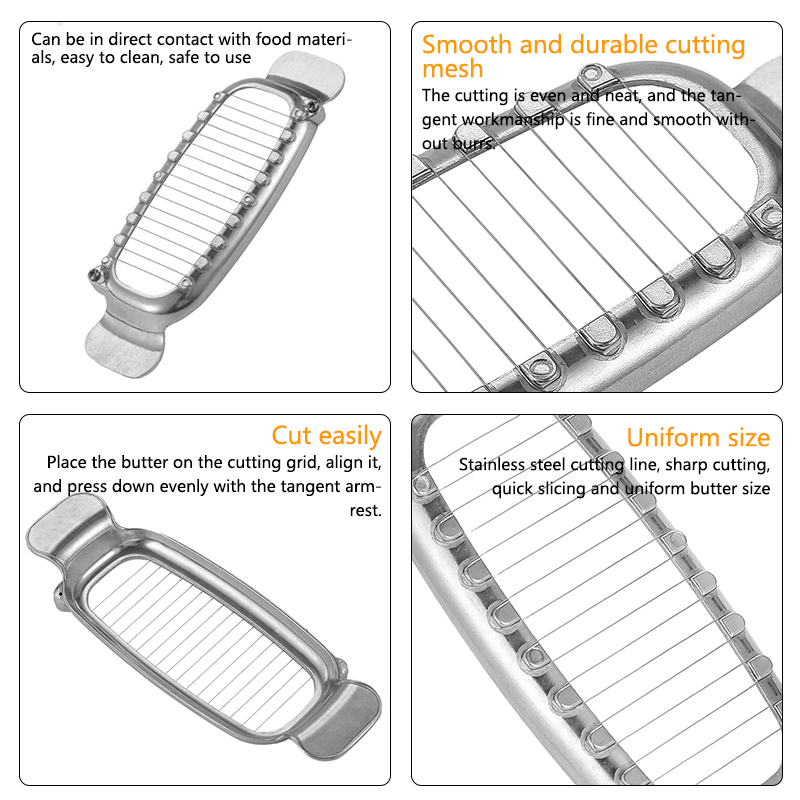 Can be in direct contact with food materials, easy to clean, safe to use

Smooth and durable cutting mesh

The cutting is even and neat, and the tangent workmanship is fine and smooth without burrs.

Cut easily

Place the butter on the cutting grid, align it, and press down evenly with the tangent armrest.

Uniform size

Stainless steel cutting line, sharp cutting, quick slicing and uniform butter size