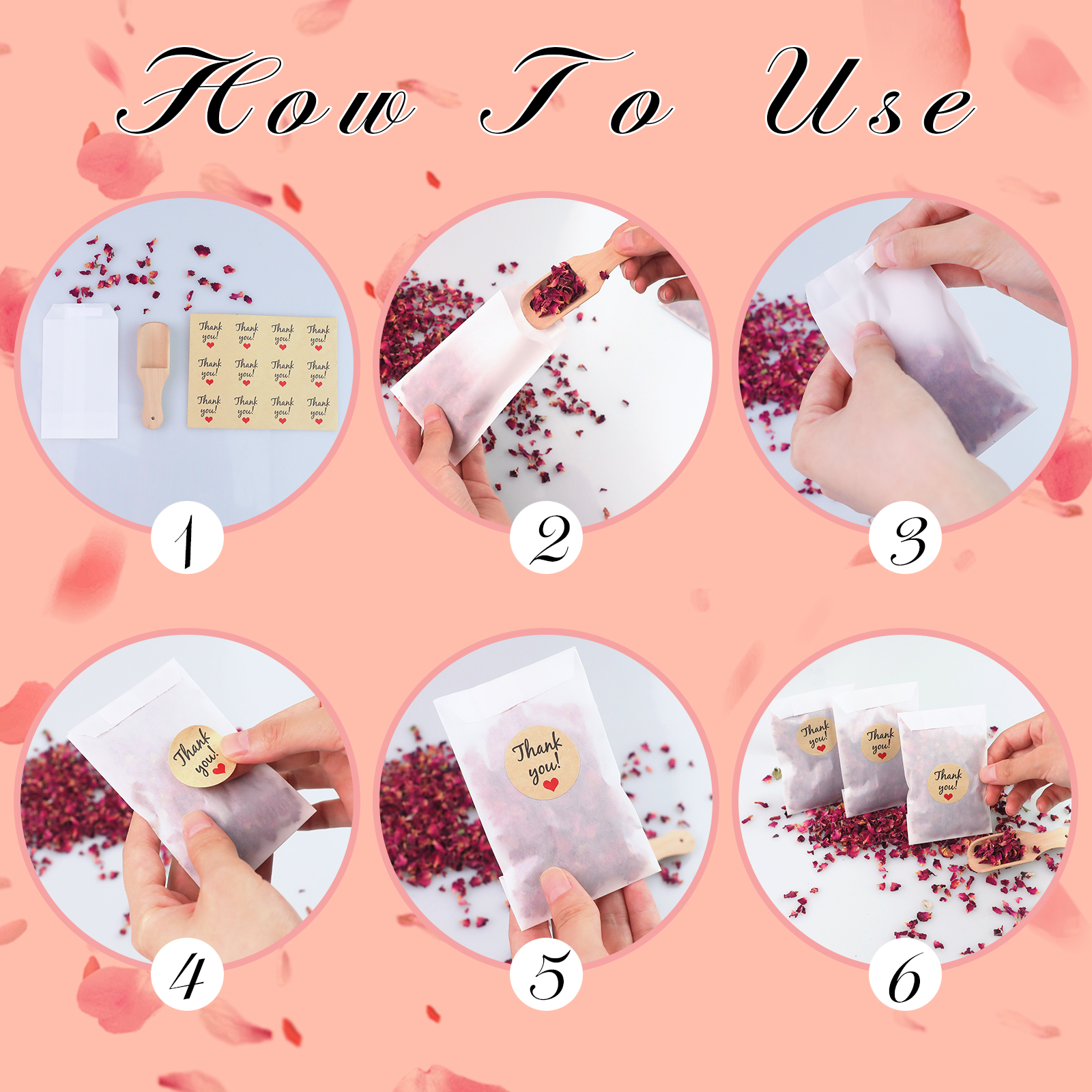 How To Use

Thank you! Thank you! Thank you! Thank you!
Thank you! Thank you! Thank you! Thank you!
Thank you! Thank you! Thank you! Thank you!

1

2

3

Thank you!

4

Thank you!

5

Thank you! Thank you! Thank you!

6