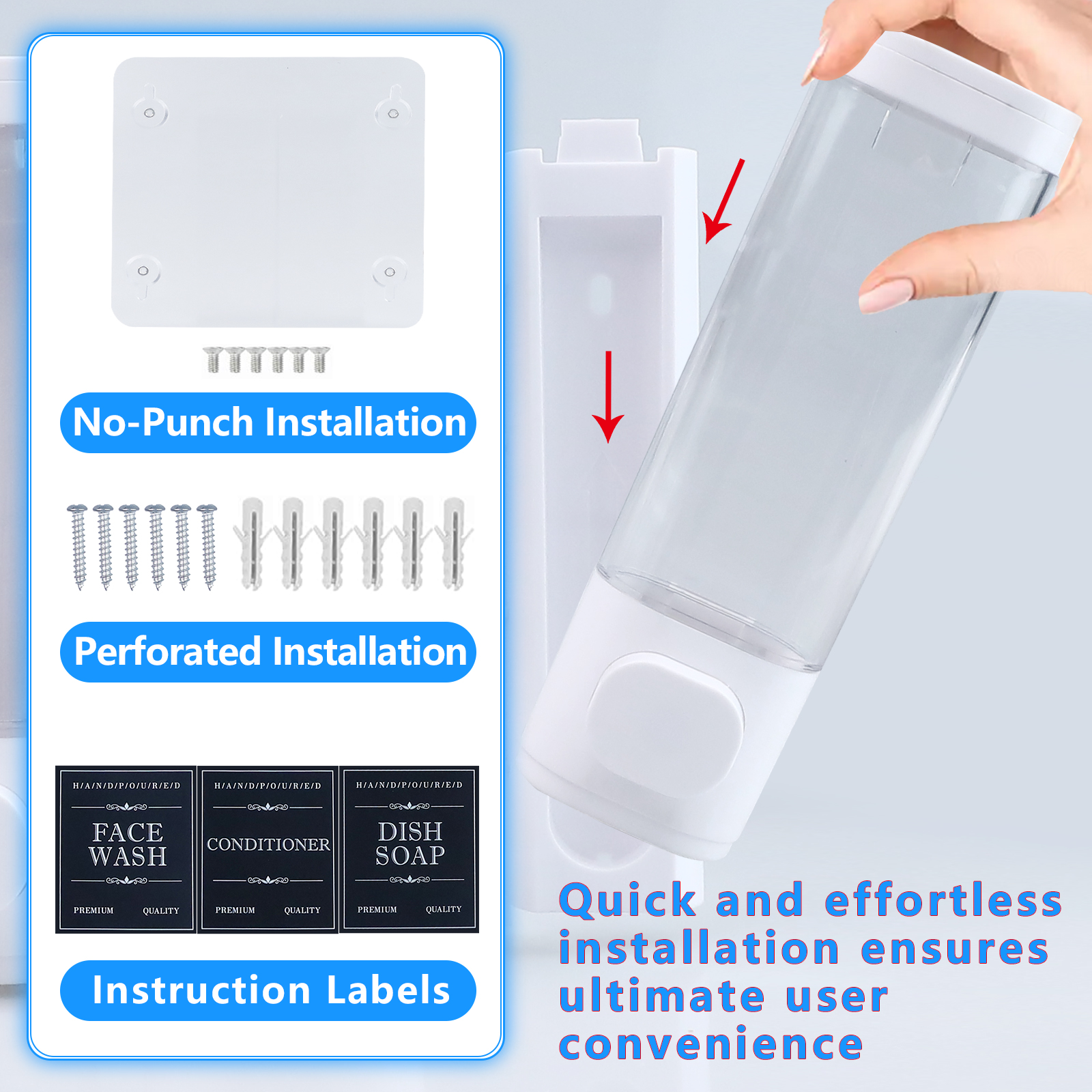 No-Punch Installation

Perforated Installation

H/A/N/D/P/O/U/R/E/D
FACE WASH
PREMIUM QUALITY

H/A/N/D/P/O/U/R/E/D
CONDITIONER
PREMIUM QUALITY

H/A/N/D/P/O/U/R/E/D
DISH SOAP
PREMIUM QUALITY

Instruction Labels

Quick and effortless installation ensures ultimate user convenience