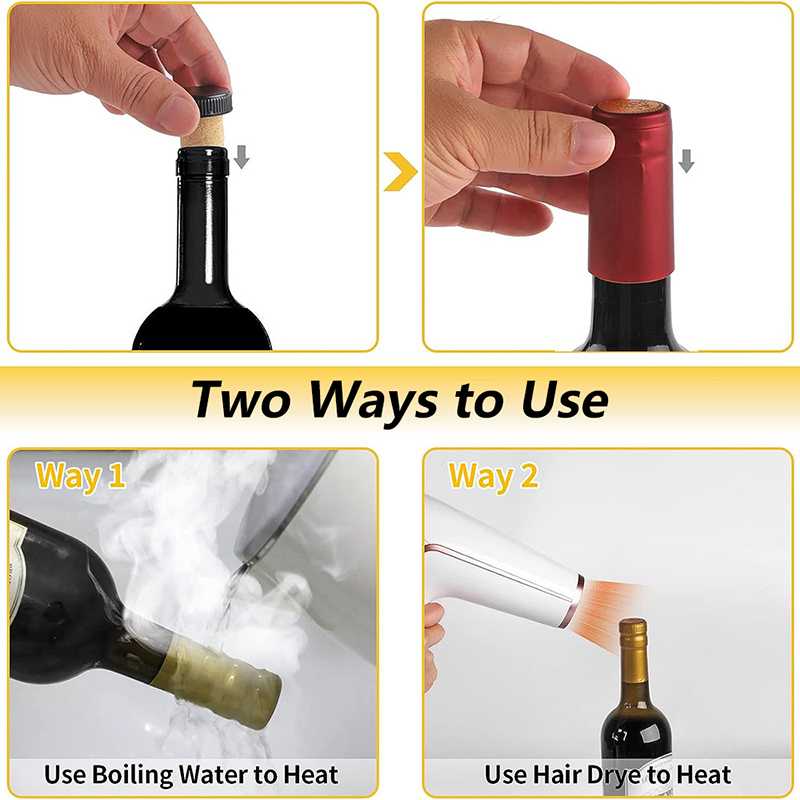 Two Ways to Use

Way 1

Use Boiling Water to Heat

Way 2

Use Hair Drye to Heat