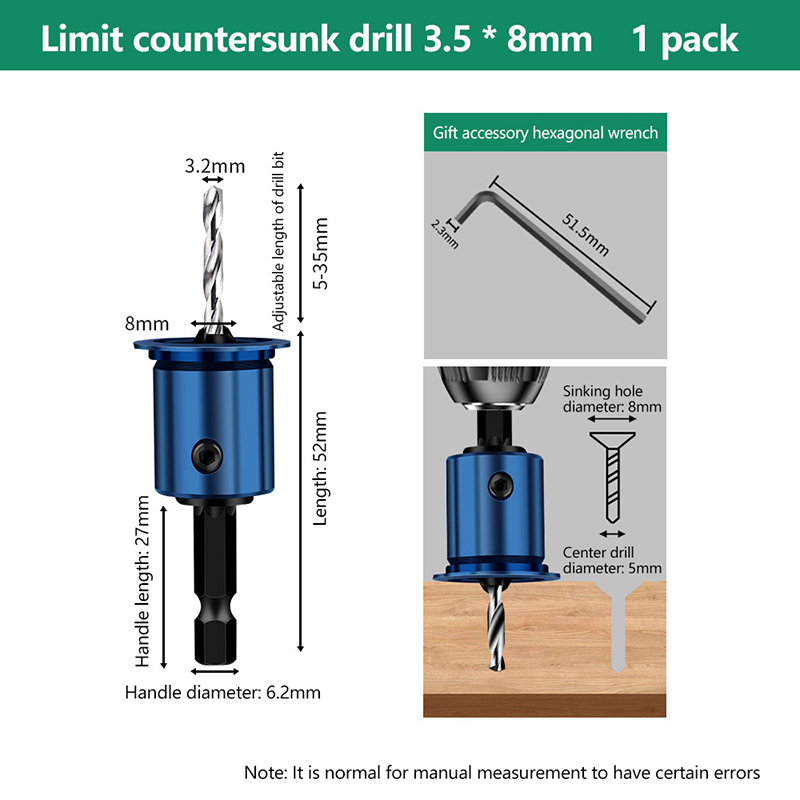 Limit countersunk drill 3.5 * 8mm 1 pack

3.2mm

Adjustable length of drill bit

5-35mm

8mm

Length: 52mm

Handle length: 27mm

Handle diameter: 6.2mm

Gift accessory hexagonal wrench

2.3mm

51.5mm

Sinking hole diameter: 8mm

Center drill diameter: 5mm

Note: It is normal for manual measurement to have certain errors