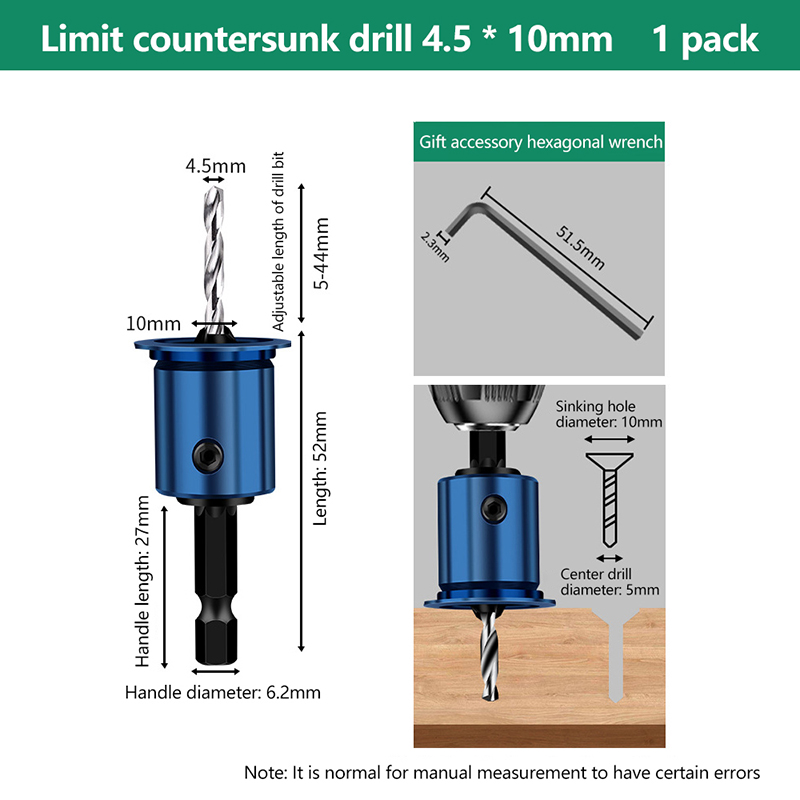 Limit countersunk drill 4.5 * 10mm 1 pack

4.5mm

Adjustable length of drill bit

5-44mm

10mm

Length: 52mm

Handle length: 27mm

Handle diameter: 6.2mm

Gift accessory hexagonal wrench

2.3mm

51.5mm

Sinking hole diameter: 10mm

Center drill diameter: 5mm

Note: It is normal for manual measurement to have certain errors