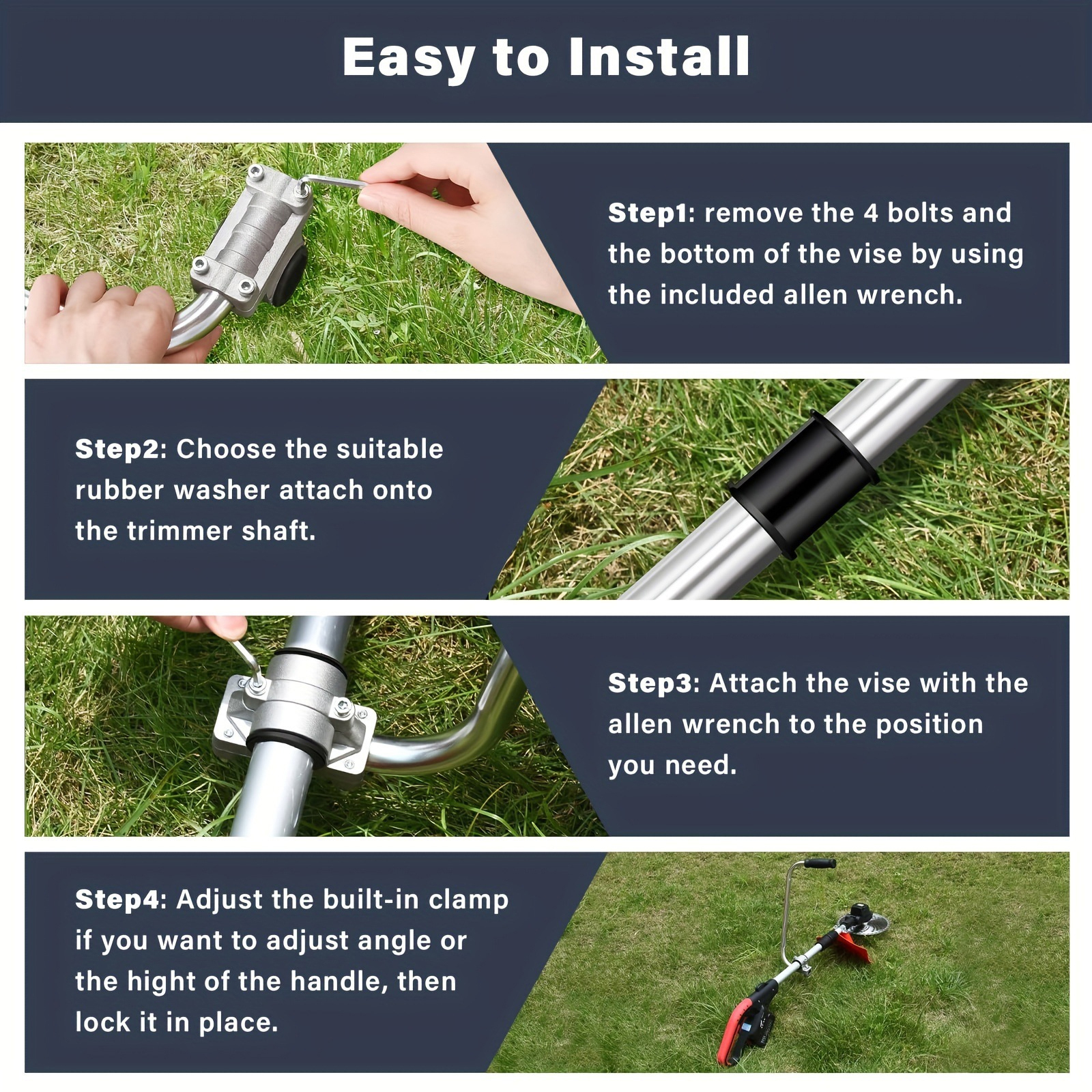 Easy to Install

Step1: remove the 4 bolts and the bottom of the vise by using the included allen wrench.

Step2: Choose the suitable rubber washer attach onto the trimmer shaft.

Step3: Attach the vise with the allen wrench to the position you need.

Step4: Adjust the built-in clamp if you want to adjust angle or the hight of the handle, then lock it in place.