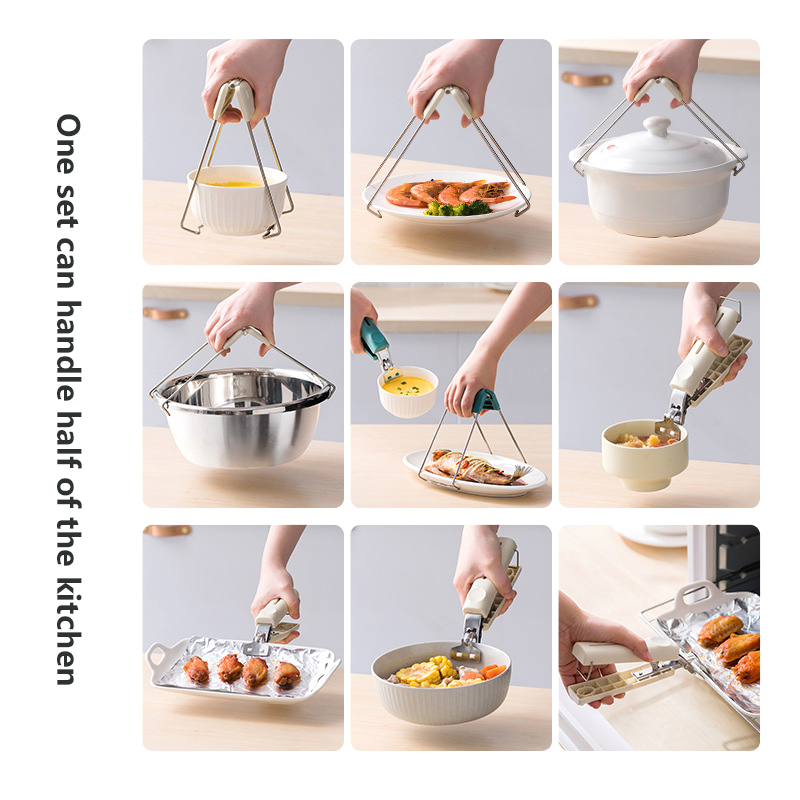 One set can handle half of the kitchen