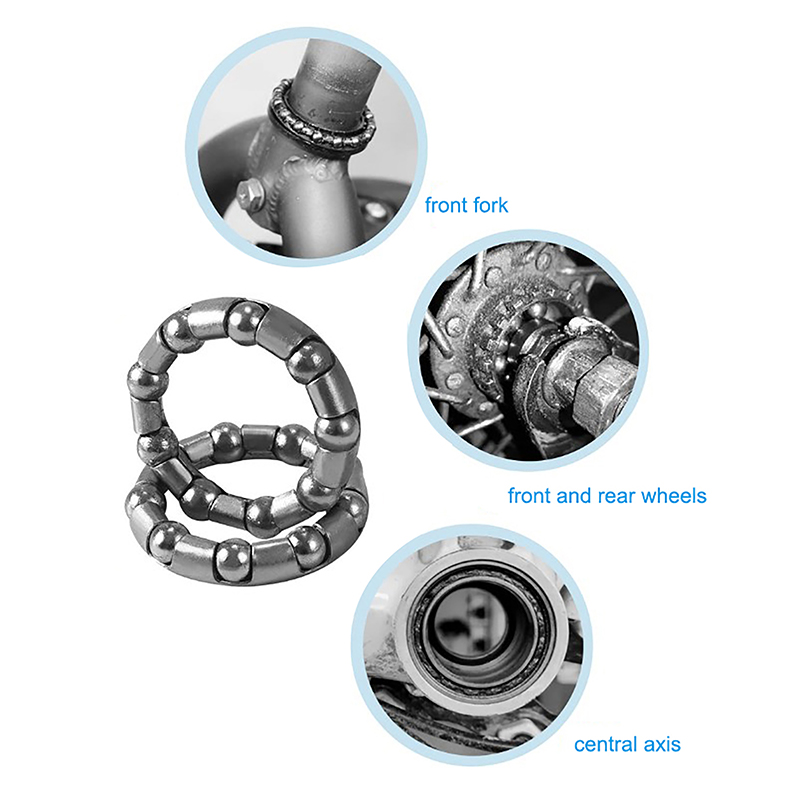 front fork

front and rear wheels

central axis