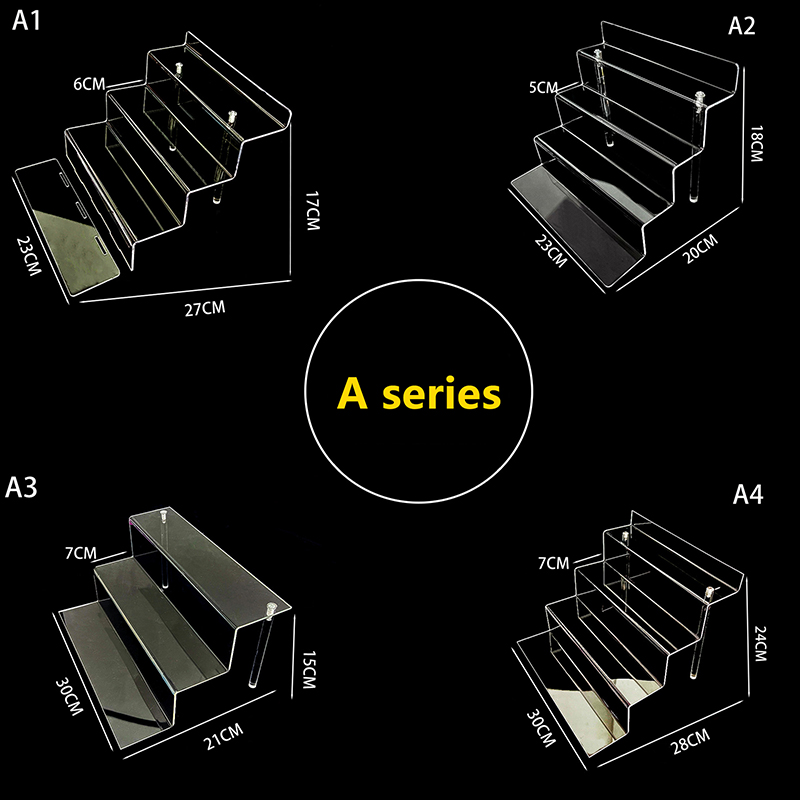 A1

6CM

17CM

23CM

27CM

A2

5CM

18CM

23CM

20CM

A series

A3

7CM

15CM

30CM

21CM

A4

7CM

24CM

30CM

28CM