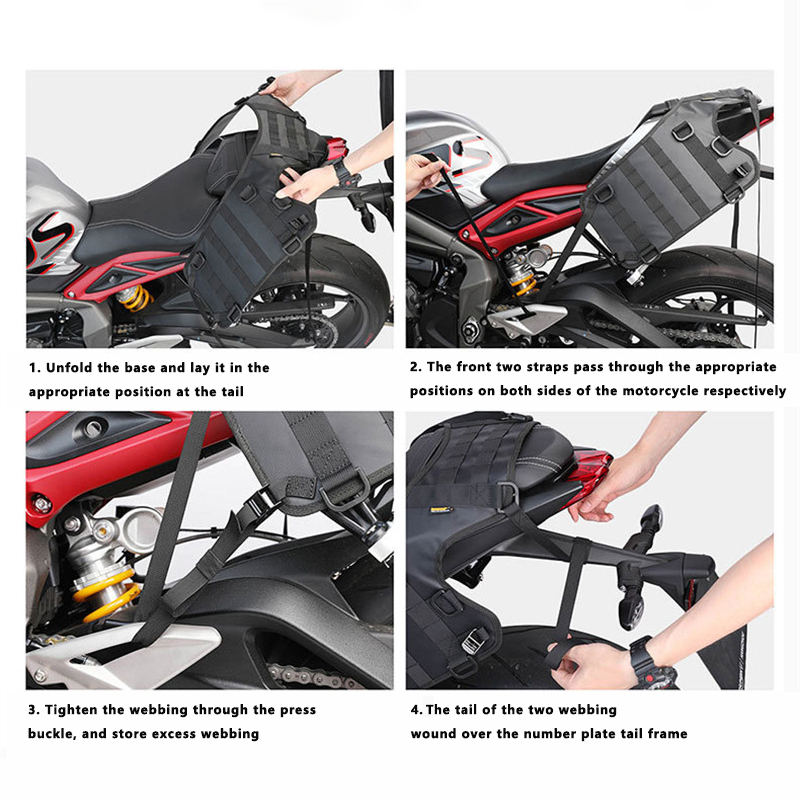 1. Unfold the base and lay it in the appropriate position at the tail

2. The front two straps pass through the appropriate positions on both sides of the motorcycle respectively

3. Tighten the webbing through the press buckle, and store excess webbing

4. The tail of the two webbing wound over the number plate tail frame