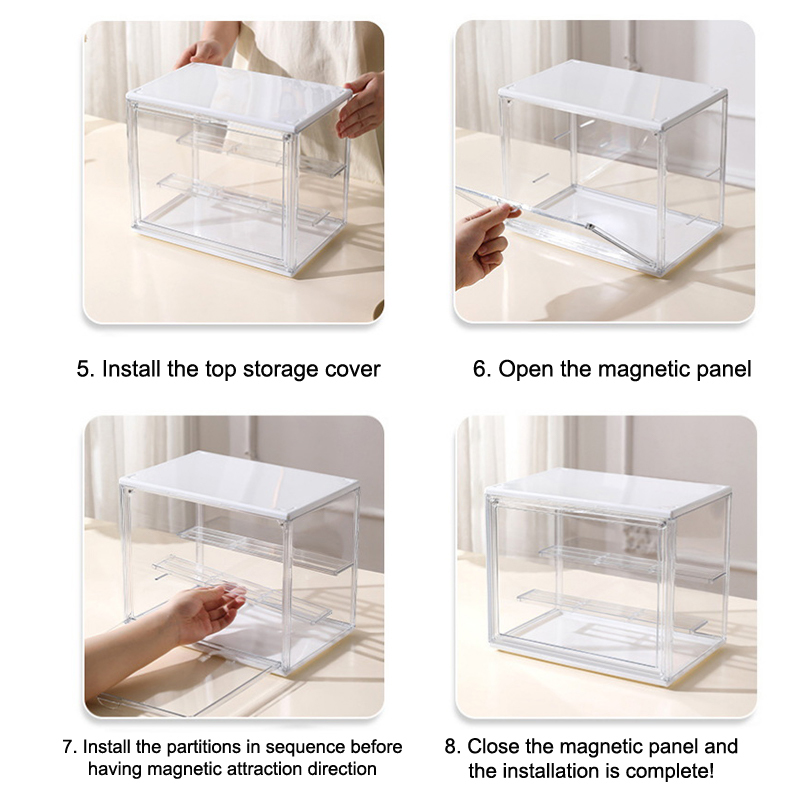 5. Install the top storage cover

6. Open the magnetic panel

7. Install the partitions in sequence before having magnetic attraction direction

8. Close the magnetic panel and the installation is complete!