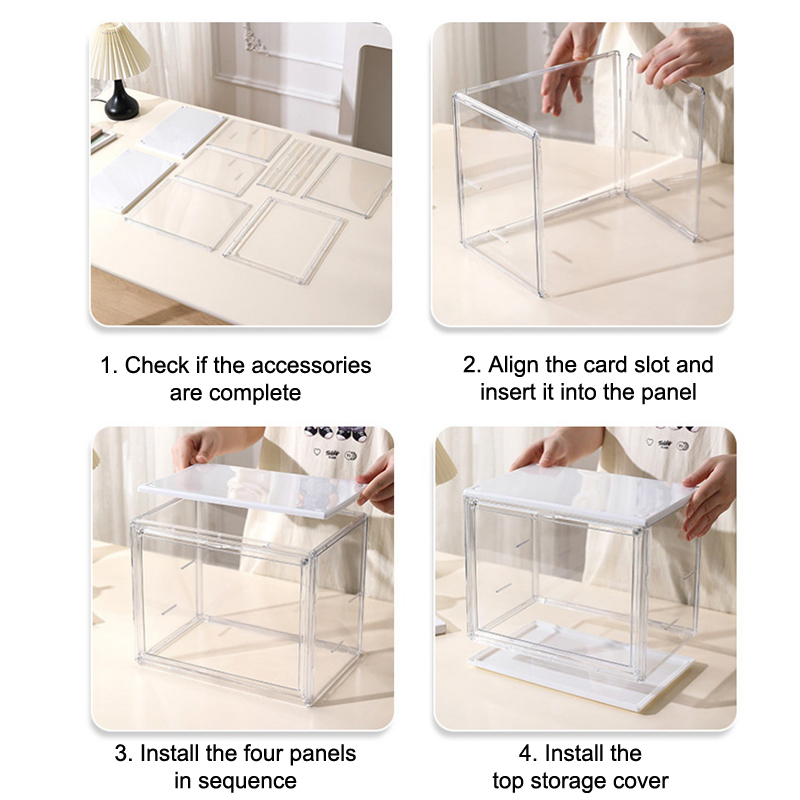 1. Check if the accessories are complete

2. Align the card slot and insert it into the panel

3. Install the four panels in sequence

4. Install the top storage cover