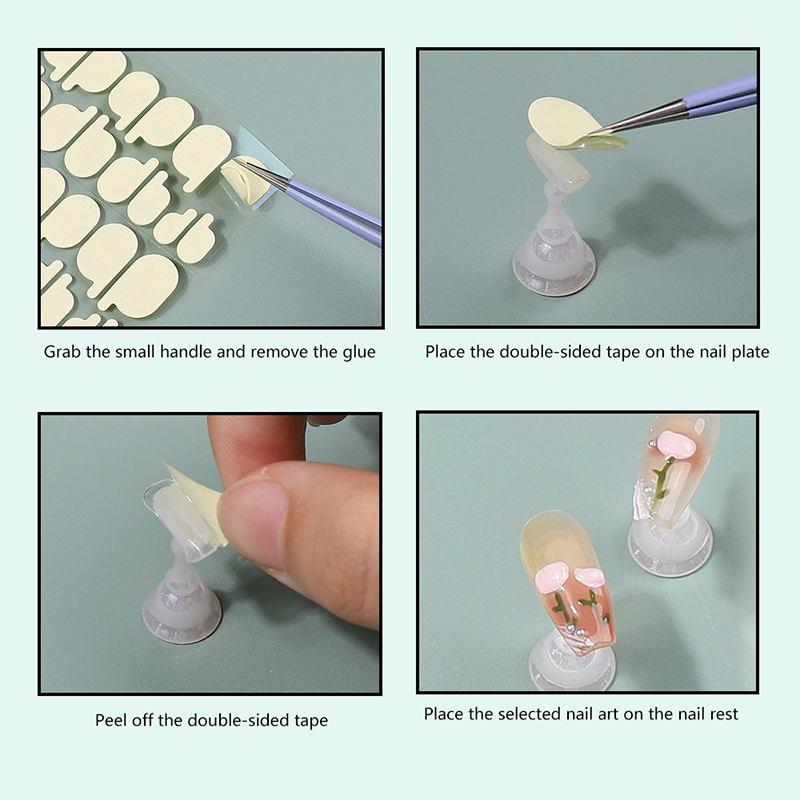 Grab the small handle and remove the glue

Place the double-sided tape on the nail plate

Peel off the double-sided tape

Place the selected nail art on the nail rest