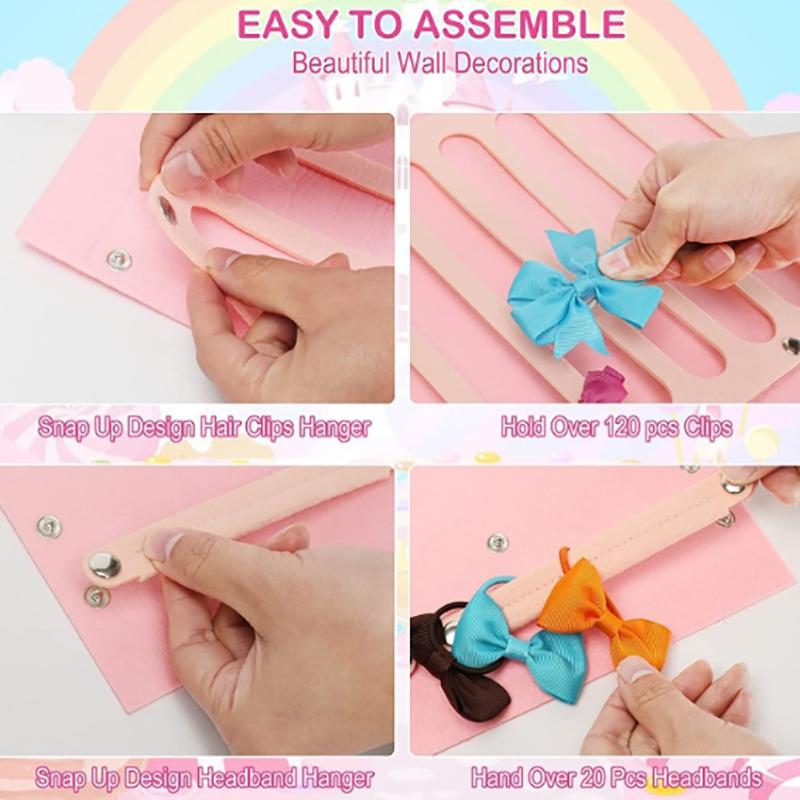 EASY TO ASSEMBLE
Beautiful Wall Decorations

Snap Up Design Hair Clips Hanger

Hold Over 120 pcs Clips

Snap Up Design Headband Hanger

Hand Over 20 Pcs Headbands