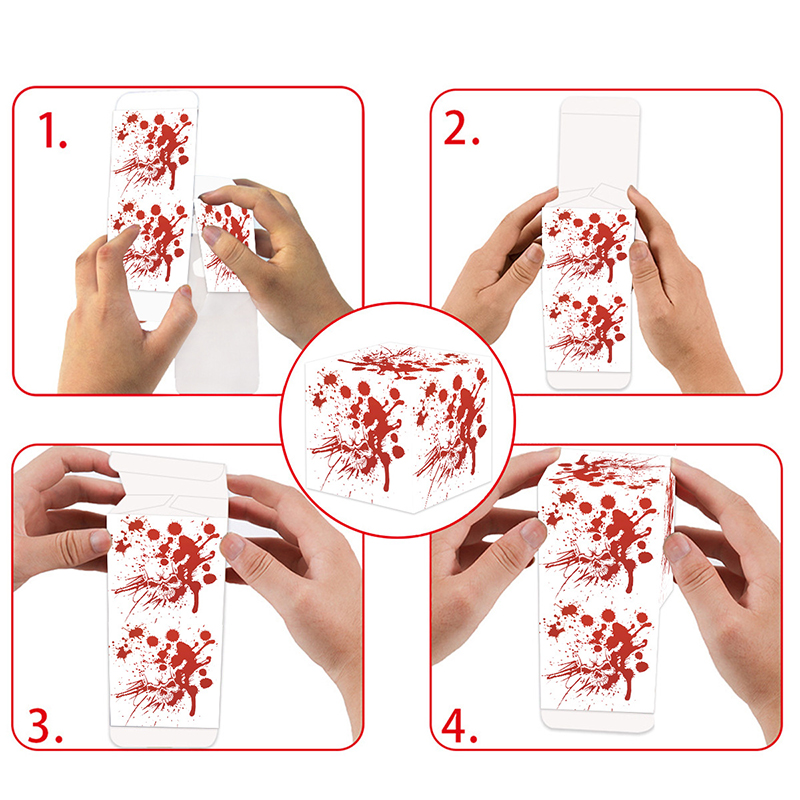 1.

2.

3.

4.