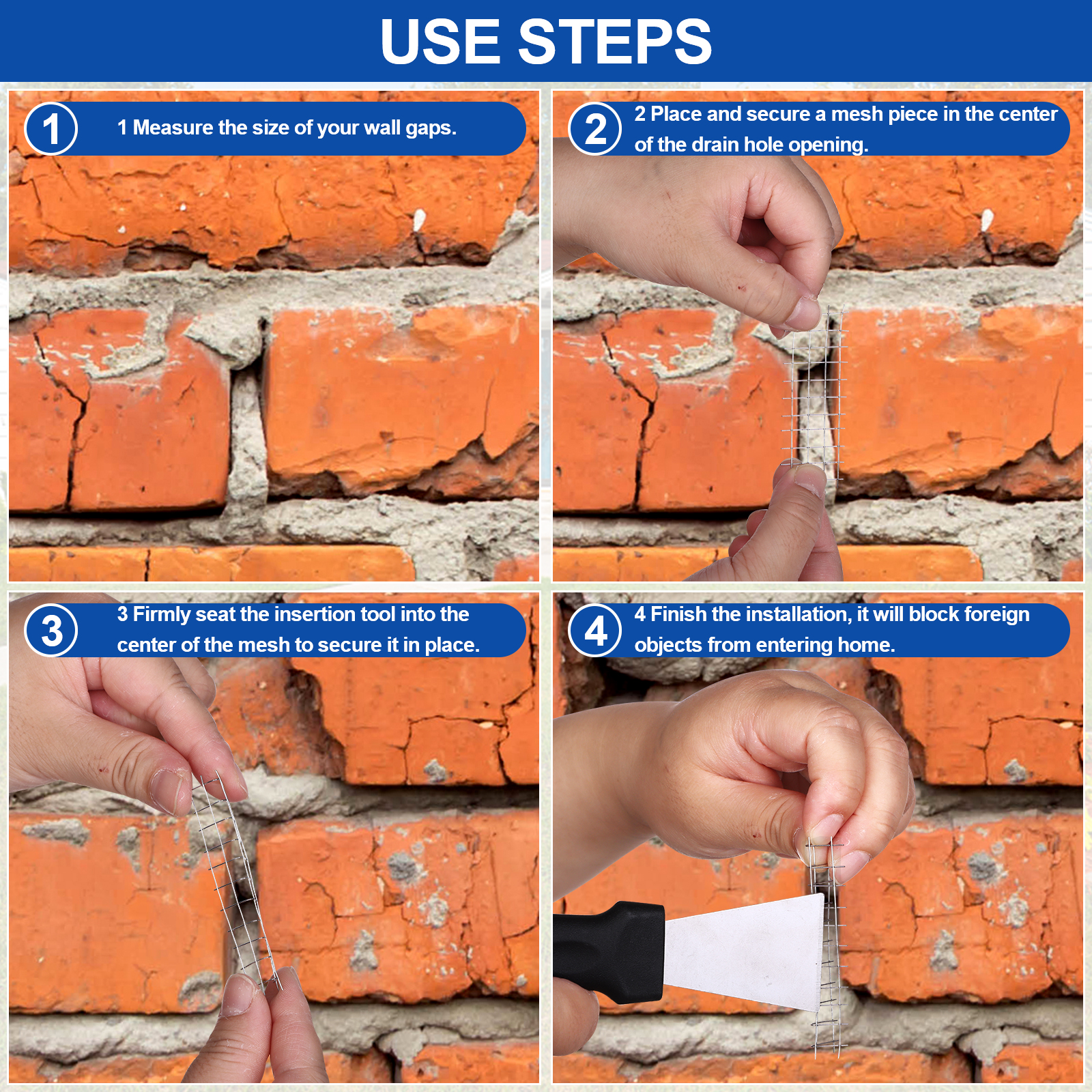 USE STEPS

1

1 Measure the size of your wall gaps.

2

2 Place and secure a mesh piece in the center of the drain hole opening.

3

3 Firmly seat the insertion tool into the center of the mesh to secure it in place.

4

4 Finish the installation, it will block foreign objects from entering home.