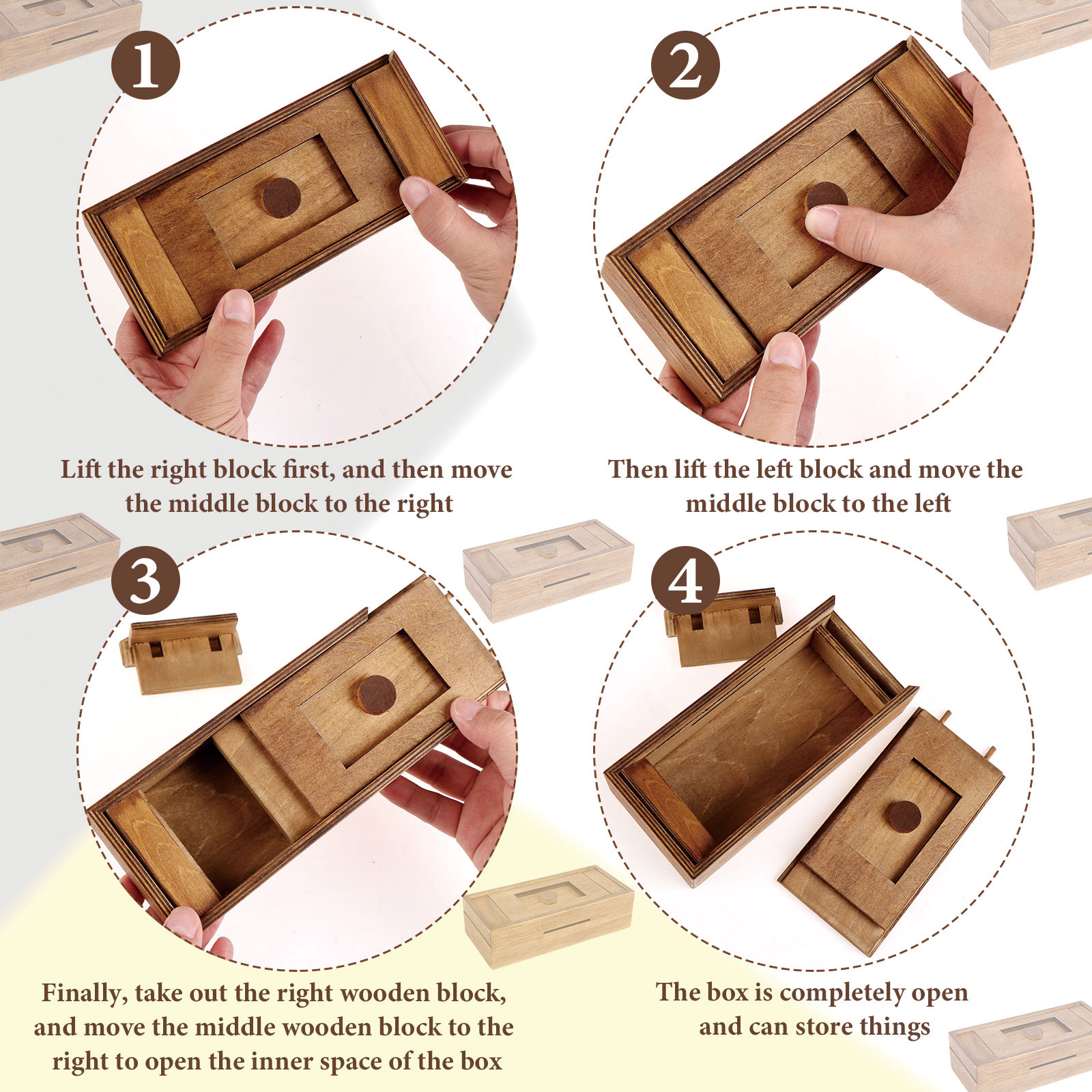 1

Lift the right block first, and then move the middle block to the right

2

Then lift the left block and move the middle block to the left

3

Finally, take out the right wooden block, and move the middle wooden block to the right to open the inner space of the box

4

The box is completely open and can store things