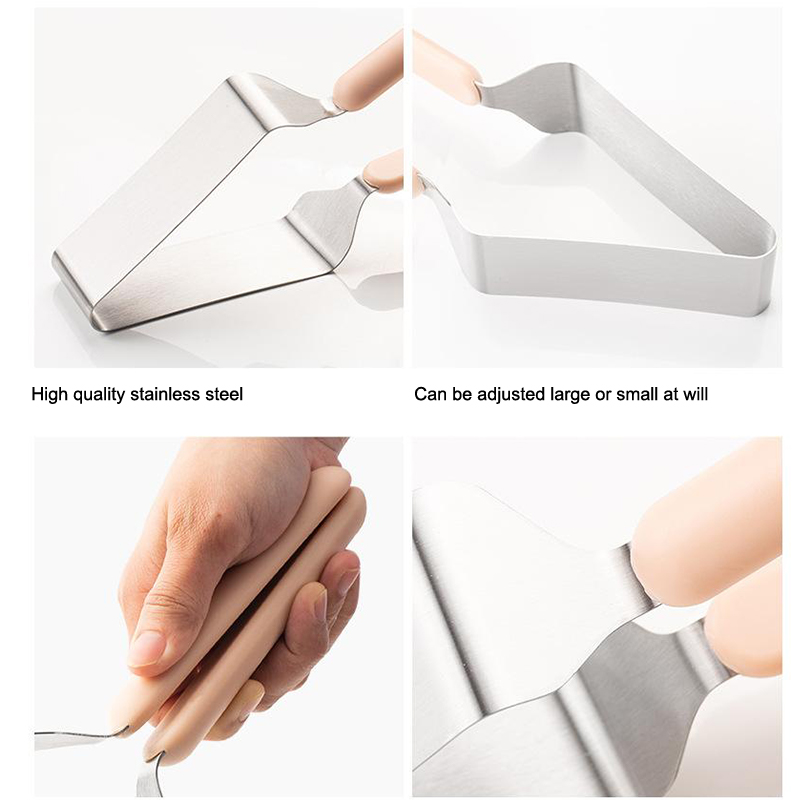 High quality stainless steel

Can be adjusted large or small at will