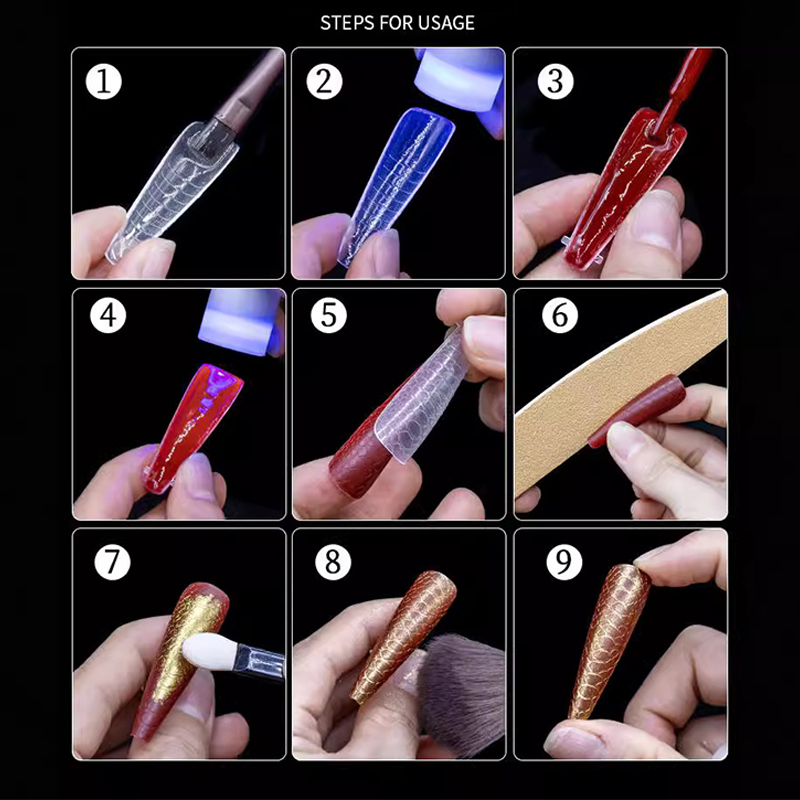 STEPS FOR USAGE

1

2

3

4

5

6

7

8

9