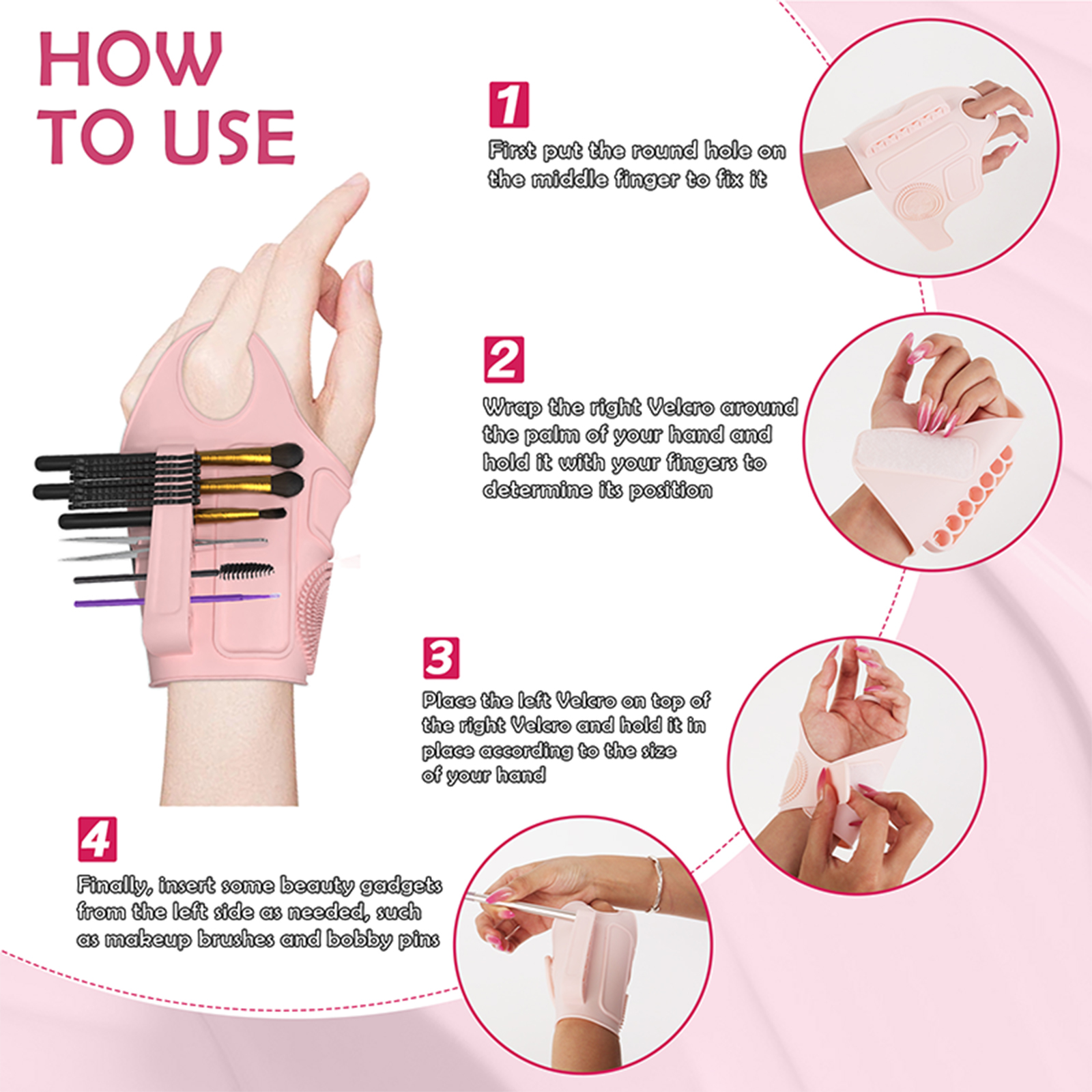 HOW TO USE

1

First put the round hole on the middle finger to fix it

2

Wrap the right Velcro around the palm of your hand and hold it with your fingers to determine its position

3

Place the left Velcro on top of the right Velcro and hold it in place according to the size of your hand

4

Finally, insert some beauty gadgets from the left side as needed, such as makeup brushes and bobby pins