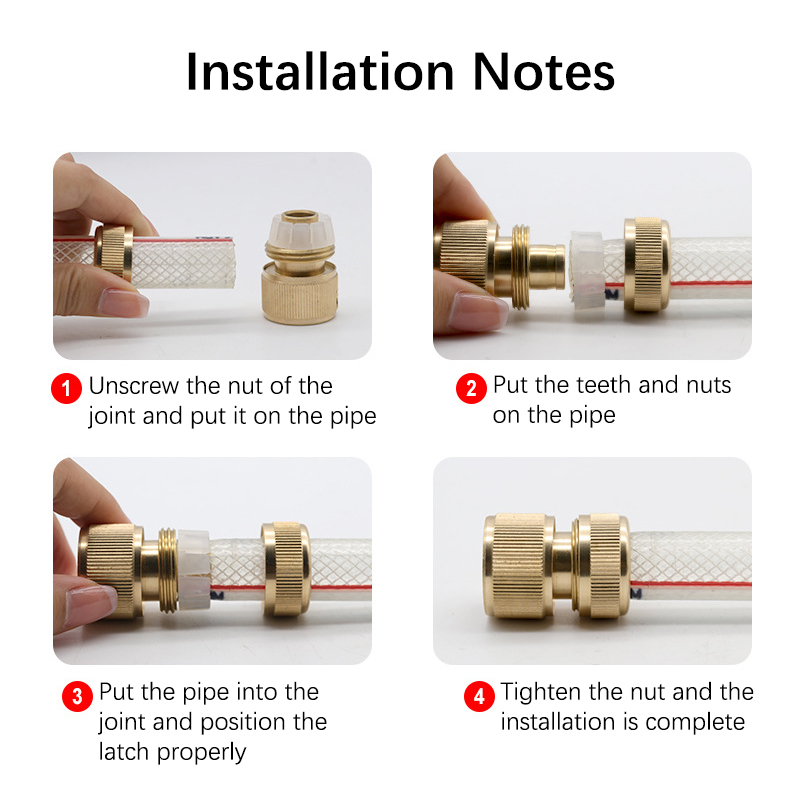 Installation Notes

1 Unscrew the nut of the joint and put it on the pipe

2 Put the teeth and nuts on the pipe

3 Put the pipe into the joint and position the latch properly

4 Tighten the nut and the installation is complete