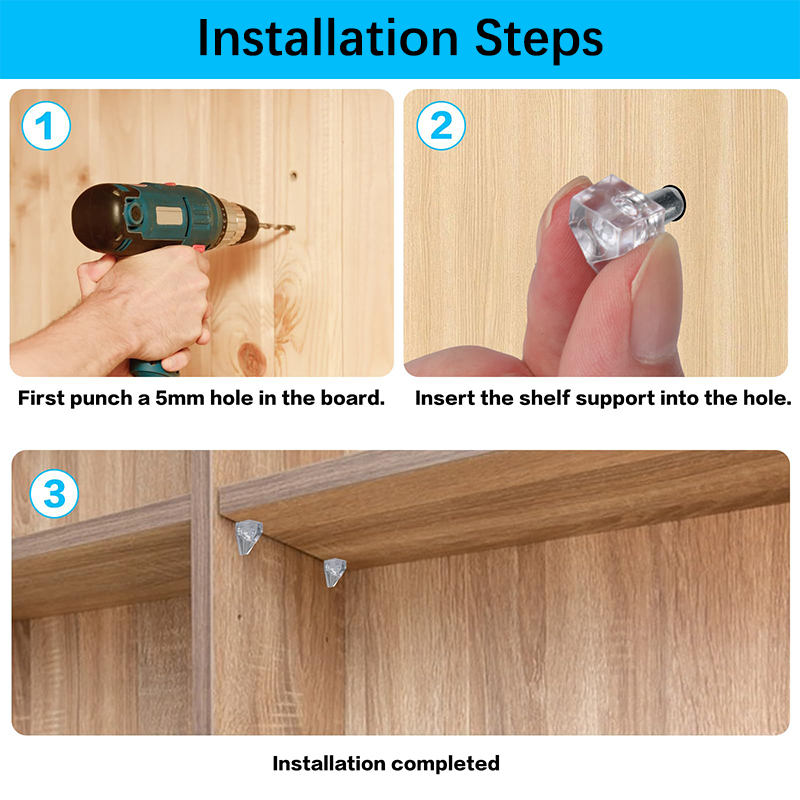 Installation Steps

1

First punch a 5mm hole in the board.

2

Insert the shelf support into the hole.

3

Installation completed