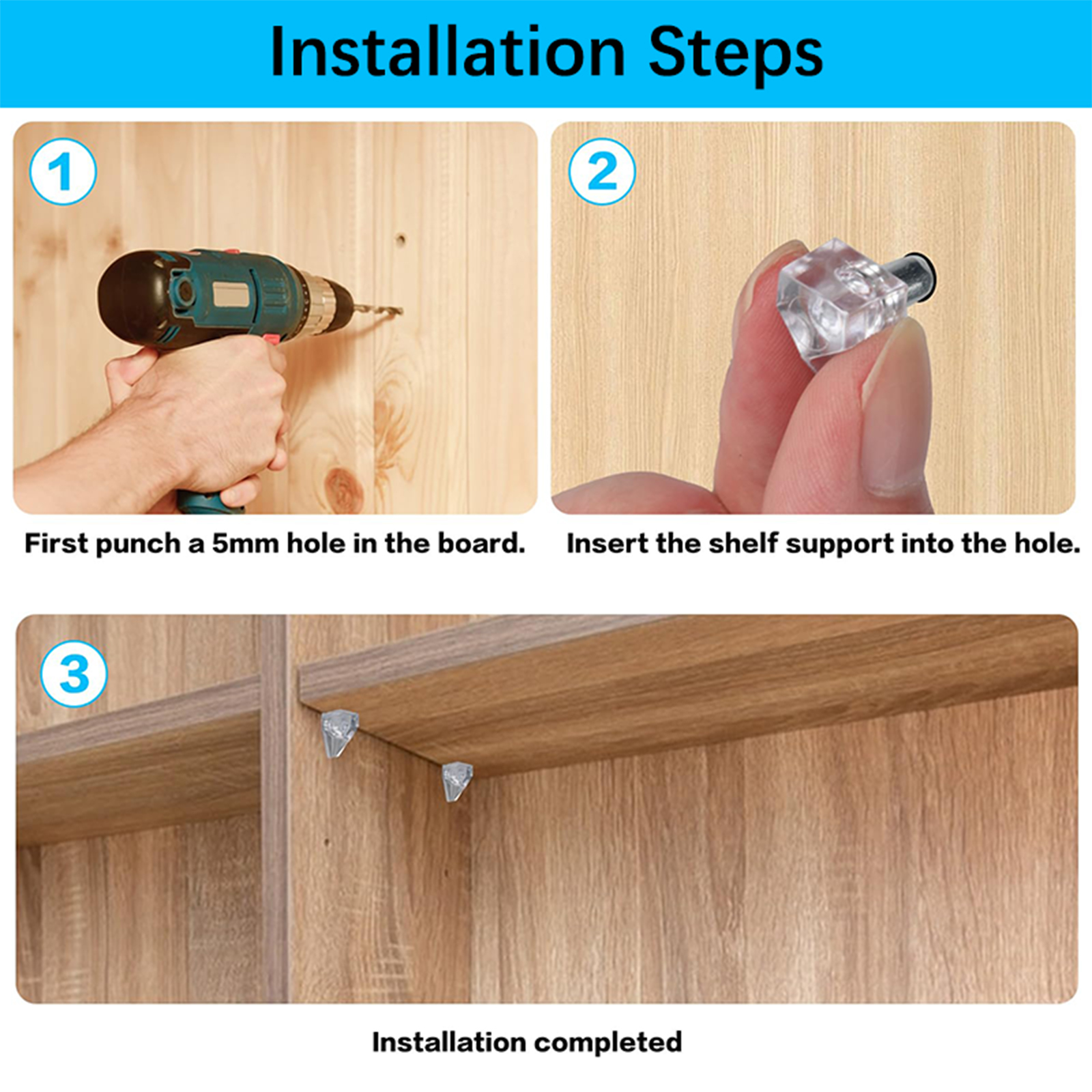 Installation Steps

1

First punch a 5mm hole in the board.

2

Insert the shelf support into the hole.

3

Installation completed