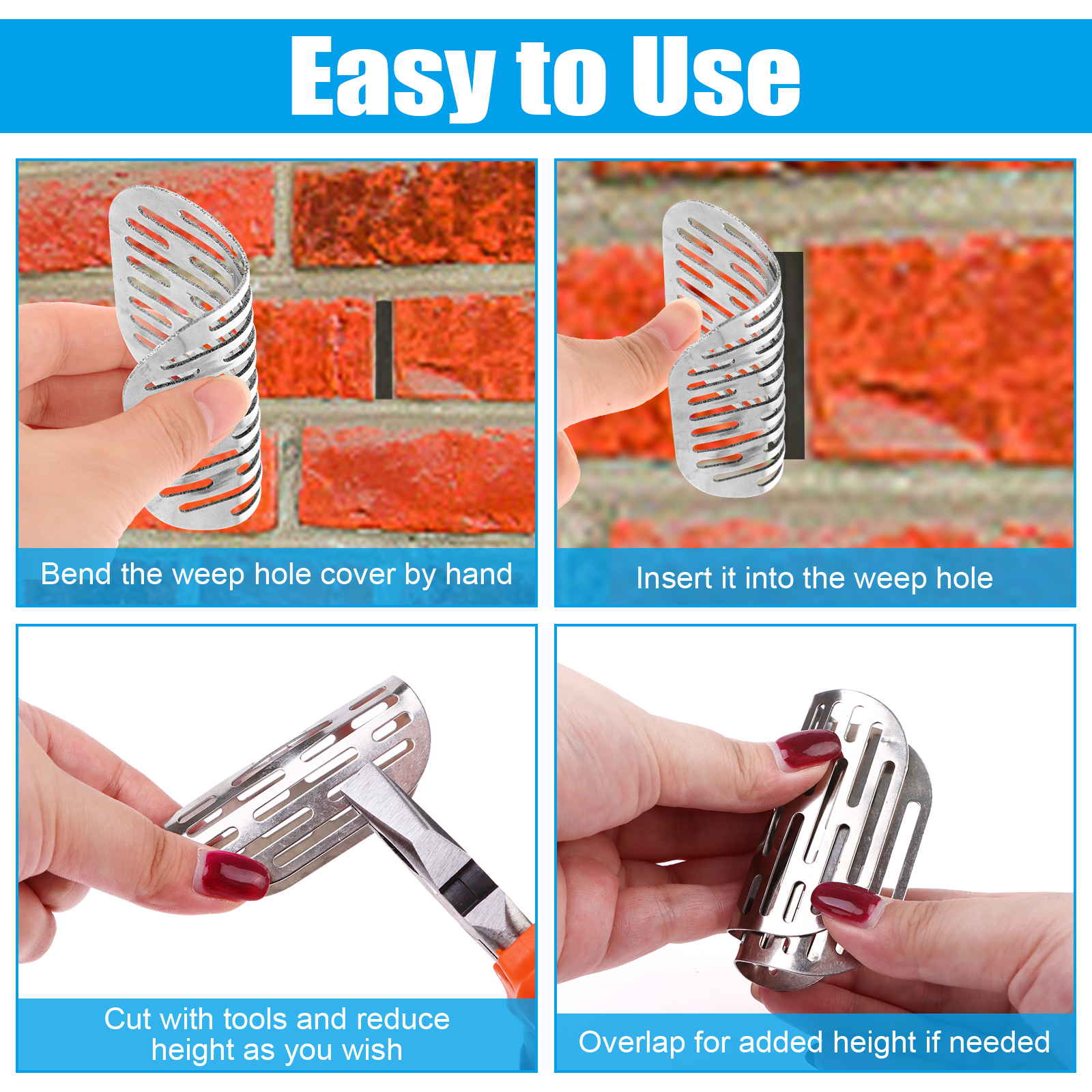 Easy to Use

Bend the weep hole cover by hand

Insert it into the weep hole

Cut with tools and reduce height as you wish

Overlap for added height if needed