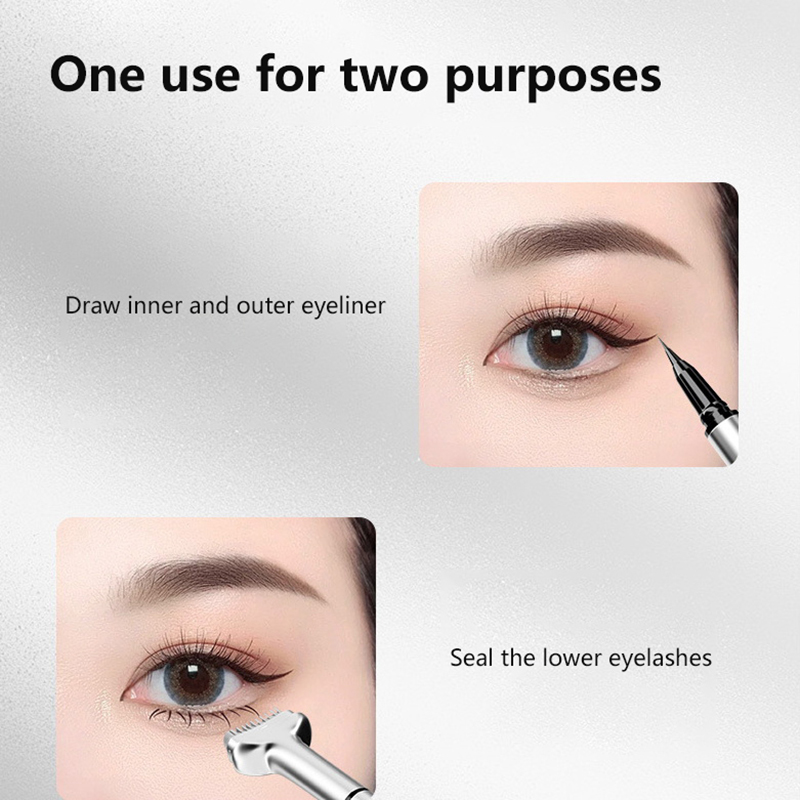 One use for two purposes

Draw inner and outer eyeliner

Seal the lower eyelashes