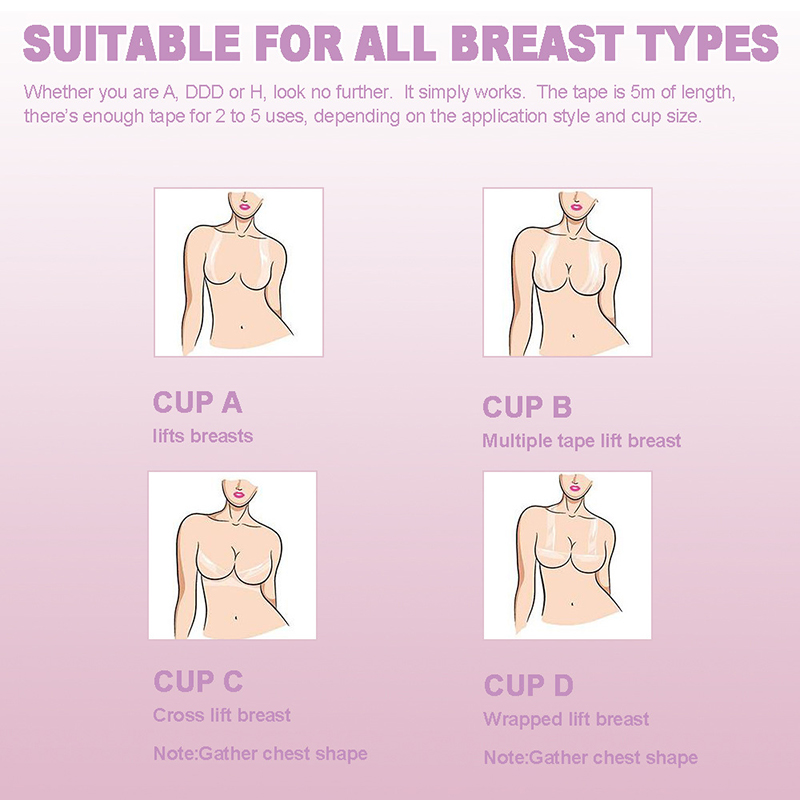 SUITABLE FOR ALL BREAST TYPES

Whether you are A, DDD or H, look no further. It simply works. The tape is 5m of length, there's enough tape for 2 to 5 uses, depending on the application style and cup size.

CUP A
lifts breasts

CUP B
Multiple tape lift breast

CUP C
Cross lift breast

Note:Gather chest shape

CUP D
Wrapped lift breast

Note:Gather chest shape