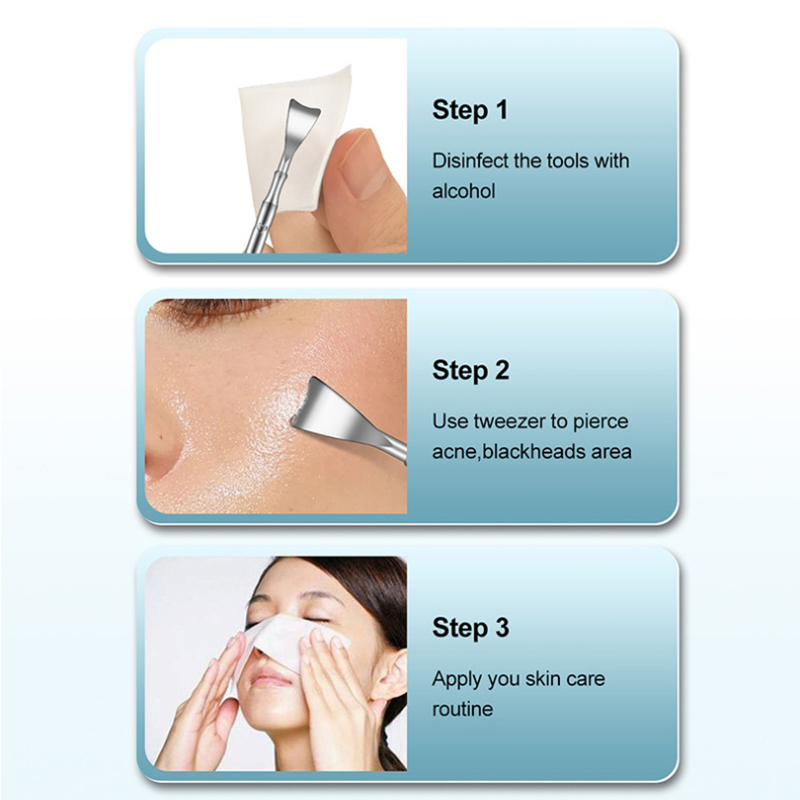 Step 1

Disinfect the tools with alcohol

Step 2

Use tweezer to pierce acne,blackheads area

Step 3

Apply you skin care routine