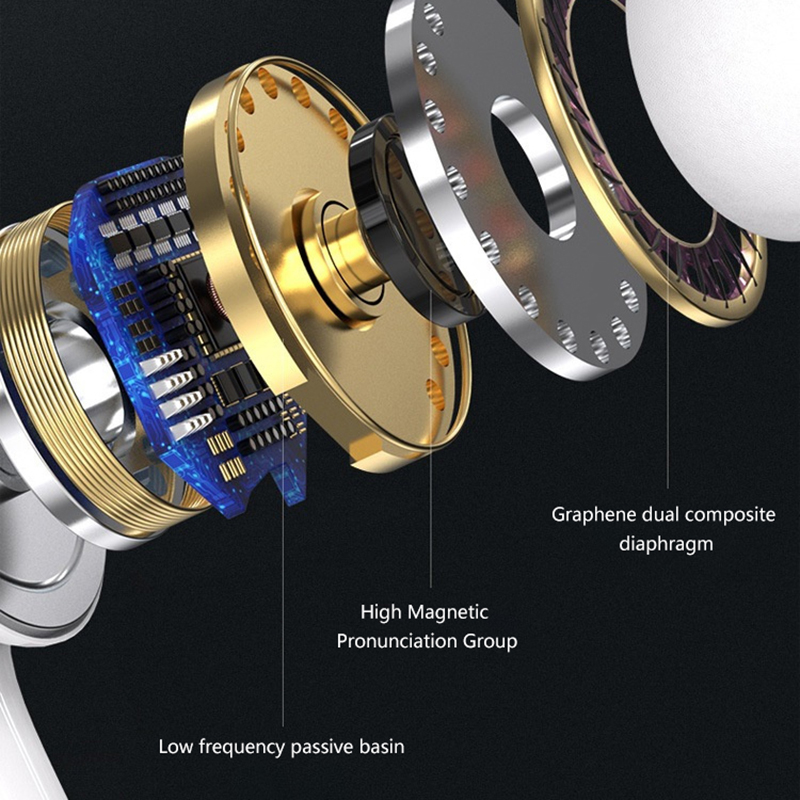 Graphene dual composite diaphragm

High Magnetic Pronunciation Group

Low frequency passive basin