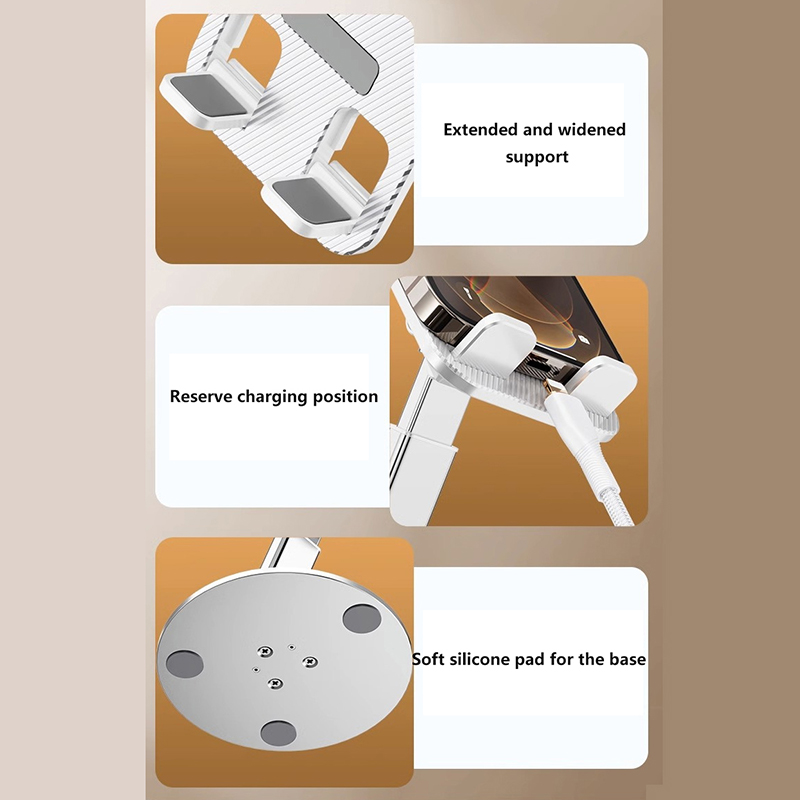 Extended and widened support

Reserve charging position

Soft silicone pad for the base