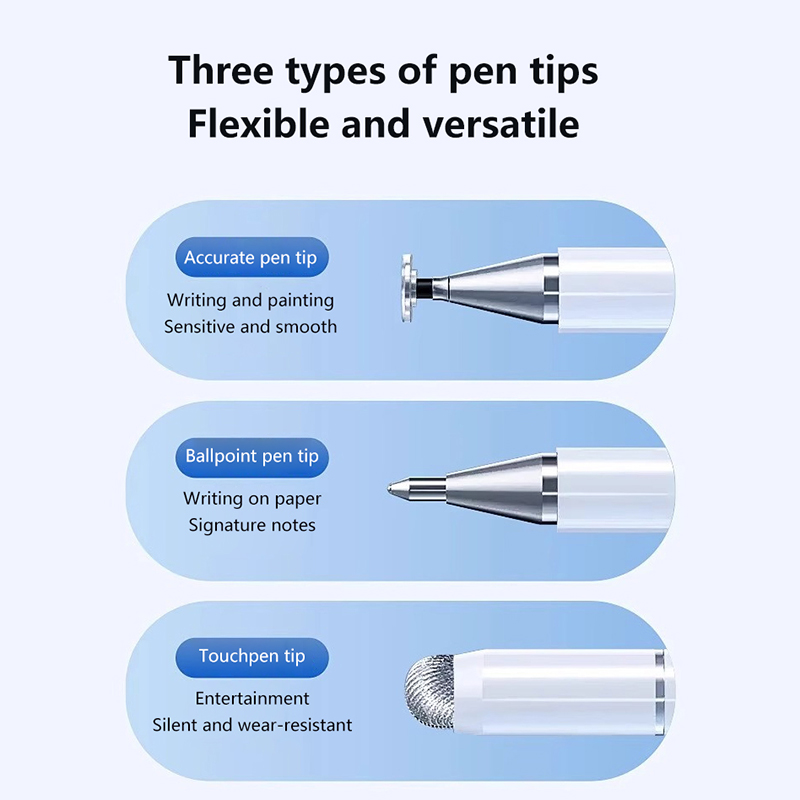 Three types of pen tips
Flexible and versatile

Accurate pen tip

Writing and painting
Sensitive and smooth

Ballpoint pen tip

Writing on paper
Signature notes

Touchpen tip

Entertainment
Silent and wear-resistant