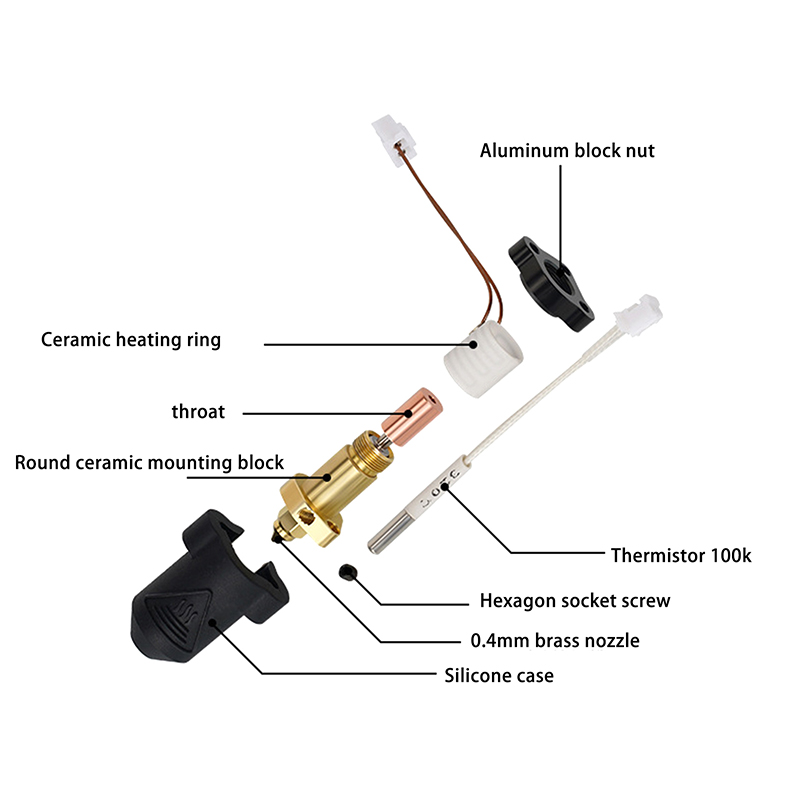 Aluminum block nut

Ceramic heating ring

throat

Round ceramic mounting block

Thermistor 100k

Hexagon socket screw

0.4mm brass nozzle

Silicone case