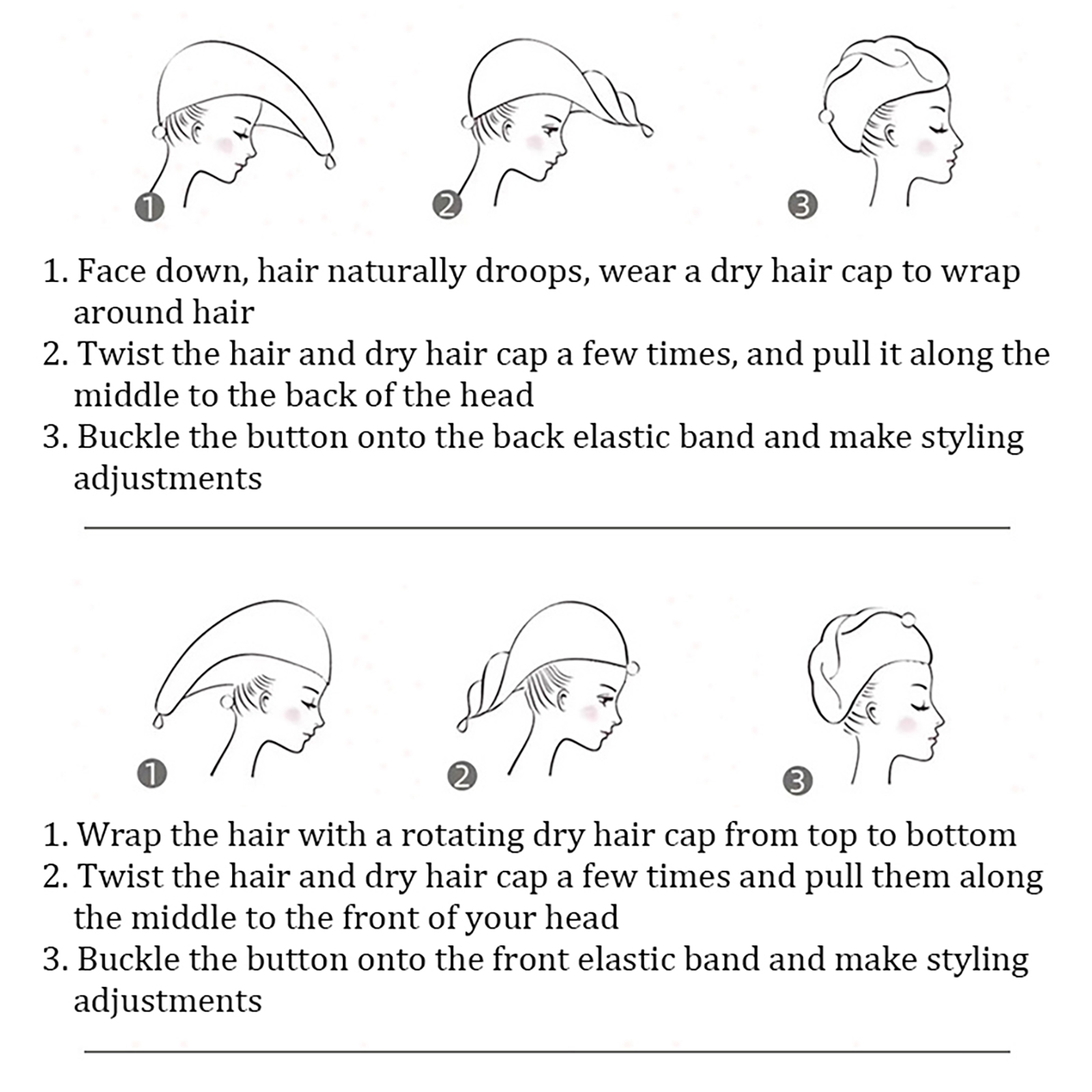 ① ② ③

1. Face down, hair naturally droops, wear a dry hair cap to wrap around hair
2. Twist the hair and dry hair cap a few times, and pull it along the middle to the back of the head
3. Buckle the button onto the back elastic band and make styling adjustments

① ② ③

1. Wrap the hair with a rotating dry hair cap from top to bottom
2. Twist the hair and dry hair cap a few times and pull them along the middle to the front of your head
3. Buckle the button onto the front elastic band and make styling adjustments