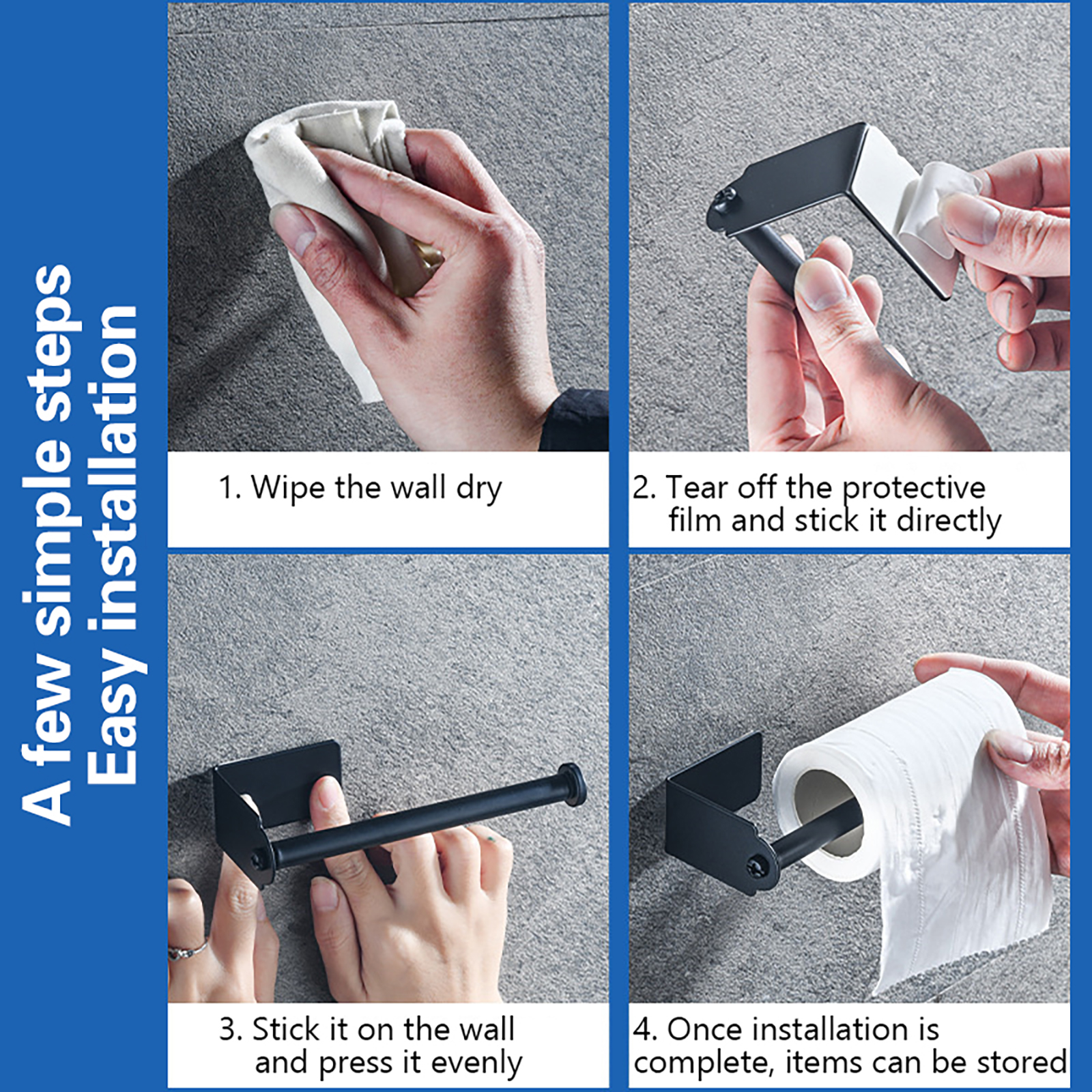 A few simple steps
Easy installation

1. Wipe the wall dry

2. Tear off the protective film and stick it directly

3. Stick it on the wall and press it evenly

4. Once installation is complete, items can be stored