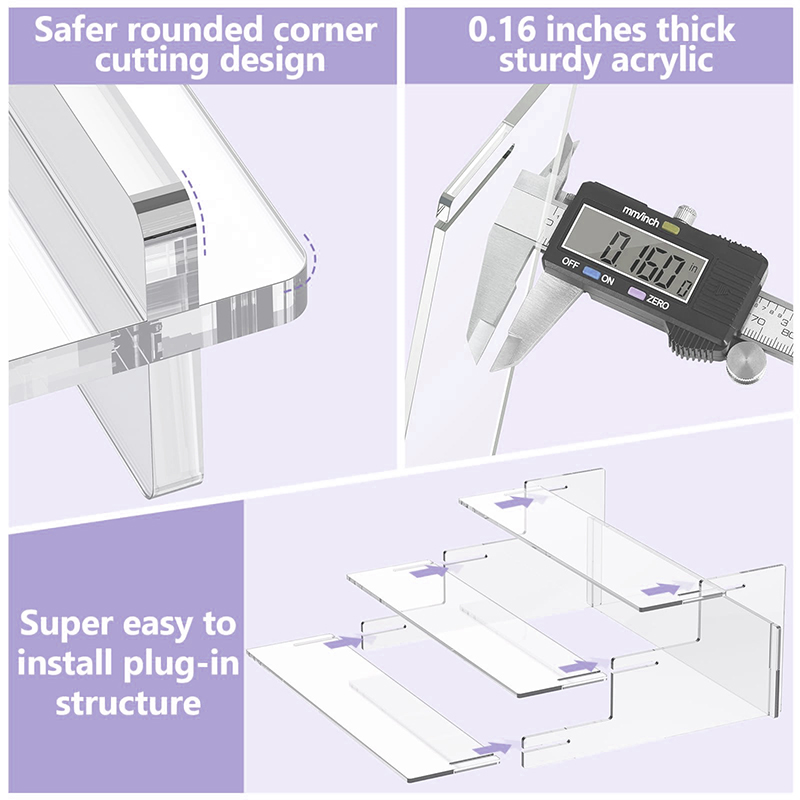 Safer rounded corner cutting design

0.16 inches thick sturdy acrylic

mm/inch
0.160 in
OFF ON ZERO
70 80

Super easy to install plug-in structure