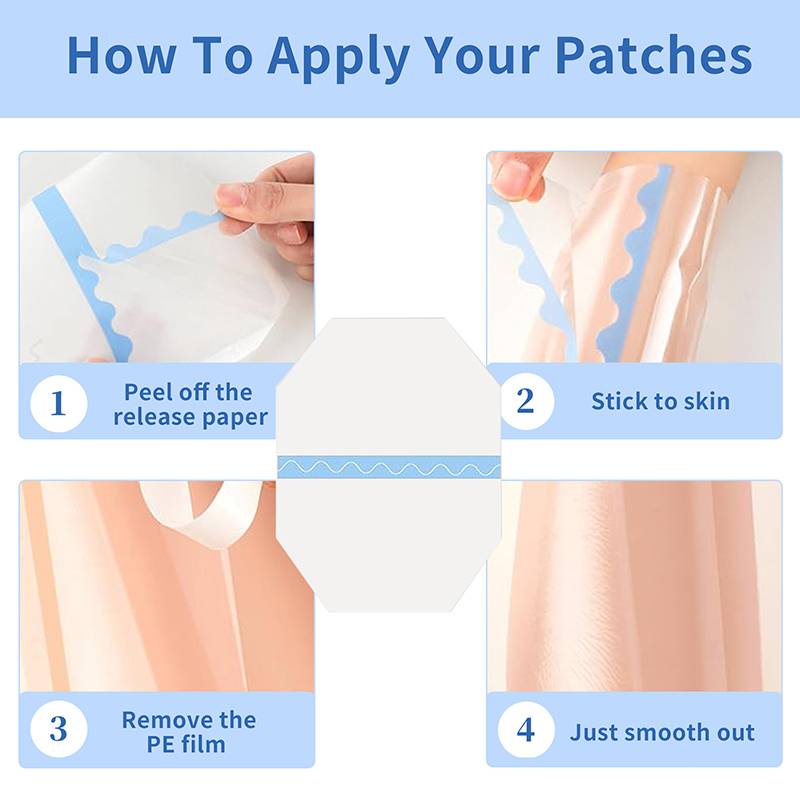 How To Apply Your Patches

1 Peel off the release paper

2 Stick to skin

3 Remove the PE film

4 Just smooth out