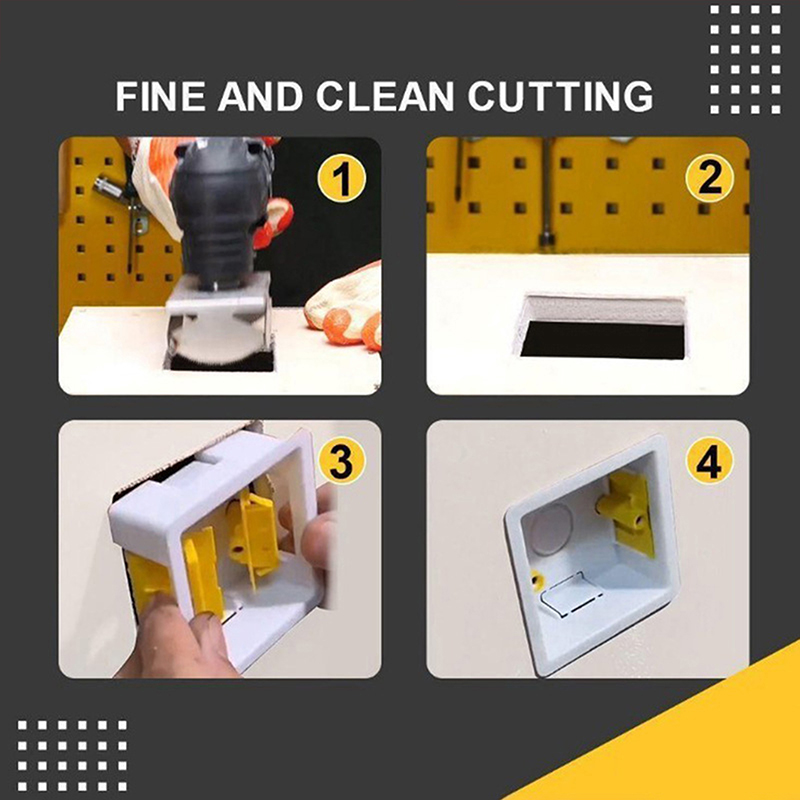 FINE AND CLEAN CUTTING

1

2

3

4