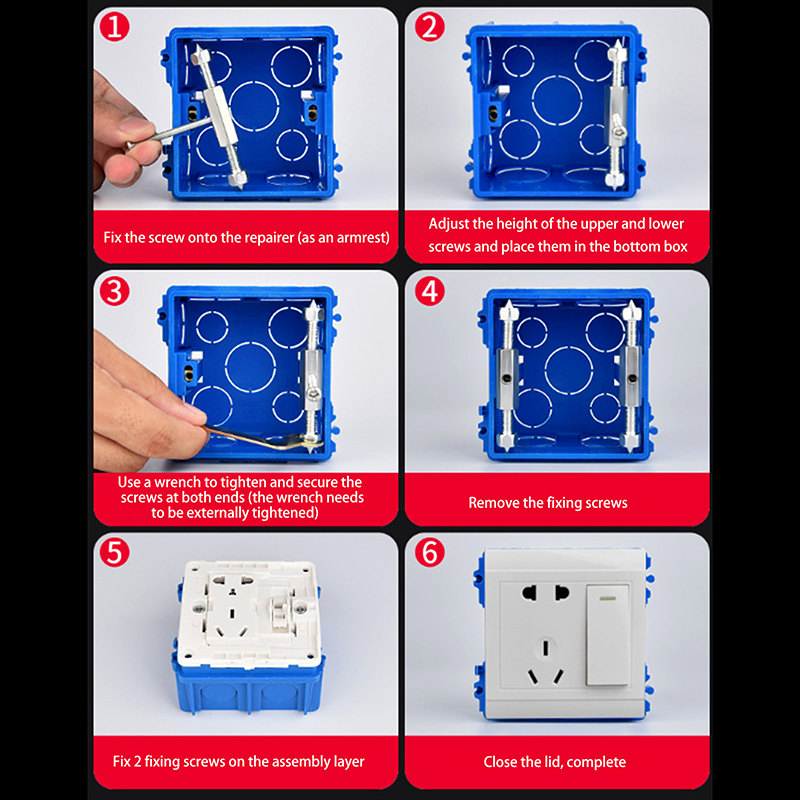 1

Fix the screw onto the repairer (as an armrest)

2

Adjust the height of the upper and lower screws and place them in the bottom box

3

Use a wrench to tighten and secure the screws at both ends (the wrench needs to be externally tightened)

4

Remove the fixing screws

5

Fix 2 fixing screws on the assembly layer

6

Close the lid, complete