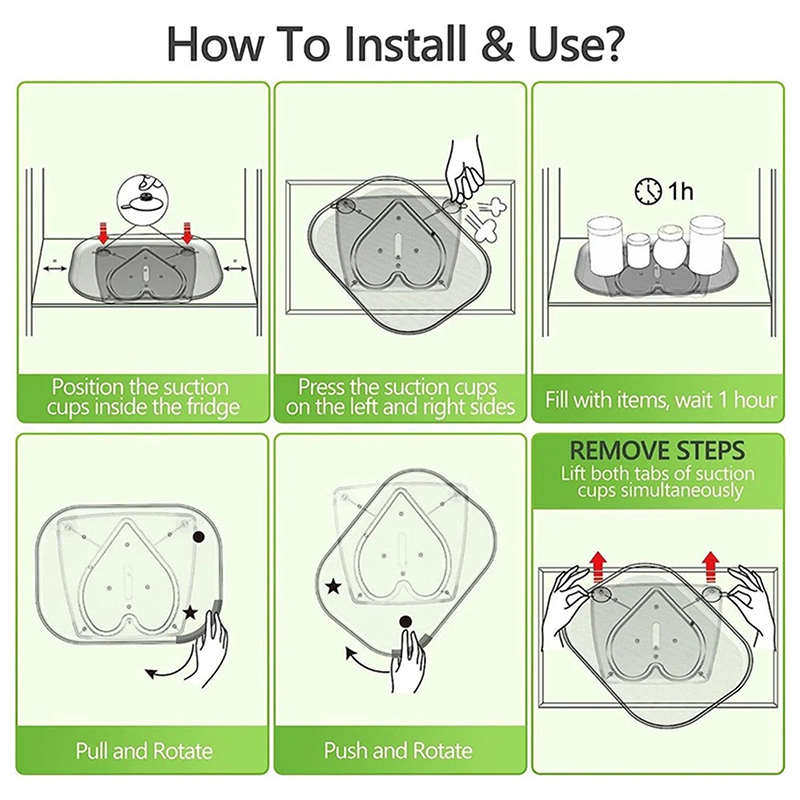 How To Install & Use?

Position the suction cups inside the fridge

Press the suction cups on the left and right sides

1h

Fill with items, wait 1 hour

Pull and Rotate

Push and Rotate

REMOVE STEPS
Lift both tabs of suction cups simultaneously