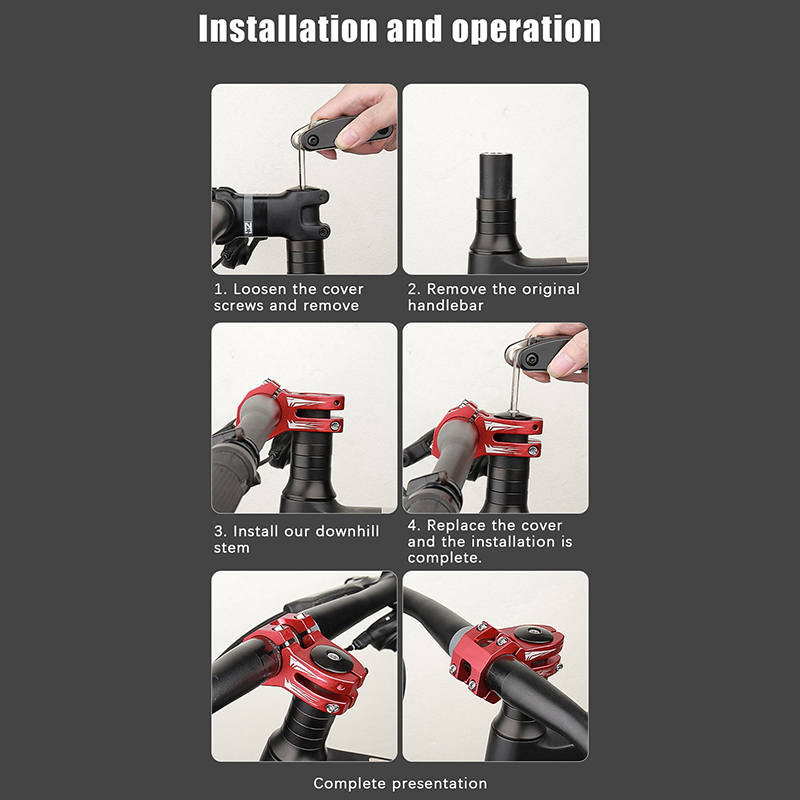 Installation and operation

1. Loosen the cover screws and remove

2. Remove the original handlebar

3. Install our downhill stem

4. Replace the cover and the installation is complete.

Complete presentation