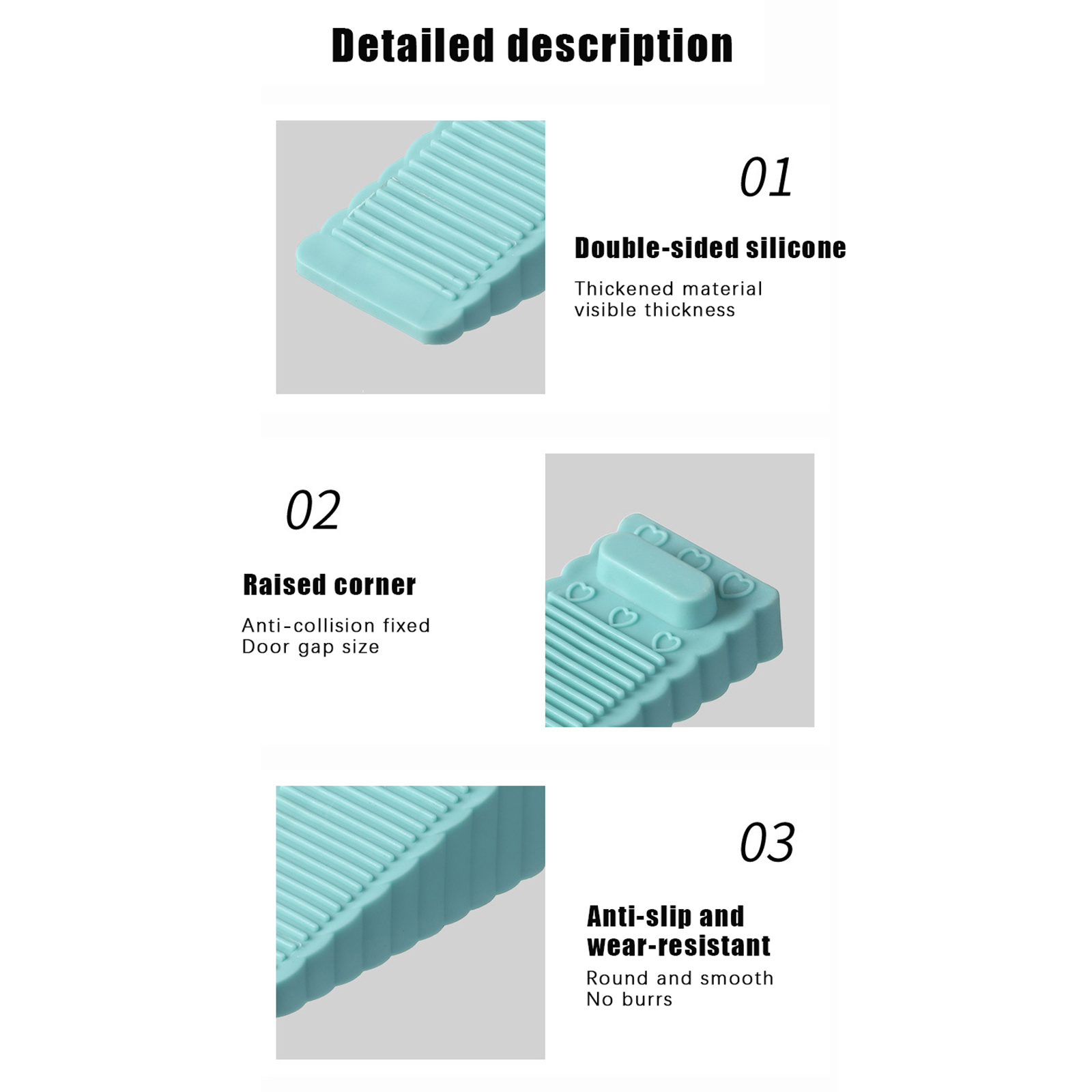 Detailed description

01

Double-sided silicone

Thickened material
visible thickness

02

Raised corner

Anti-collision fixed
Door gap size

03

Anti-slip and wear-resistant

Round and smooth
No burrs