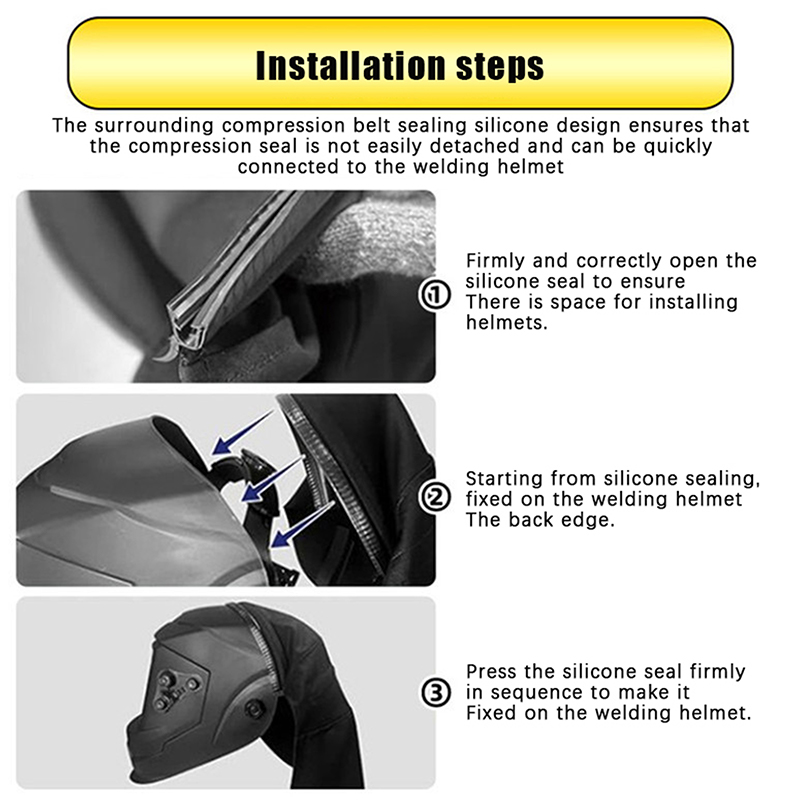 Installation steps

The surrounding compression belt sealing silicone design ensures that the compression seal is not easily detached and can be quickly connected to the welding helmet

① Firmly and correctly open the silicone seal to ensure
There is space for installing helmets.

② Starting from silicone sealing, fixed on the welding helmet
The back edge.

③ Press the silicone seal firmly in sequence to make it
Fixed on the welding helmet.