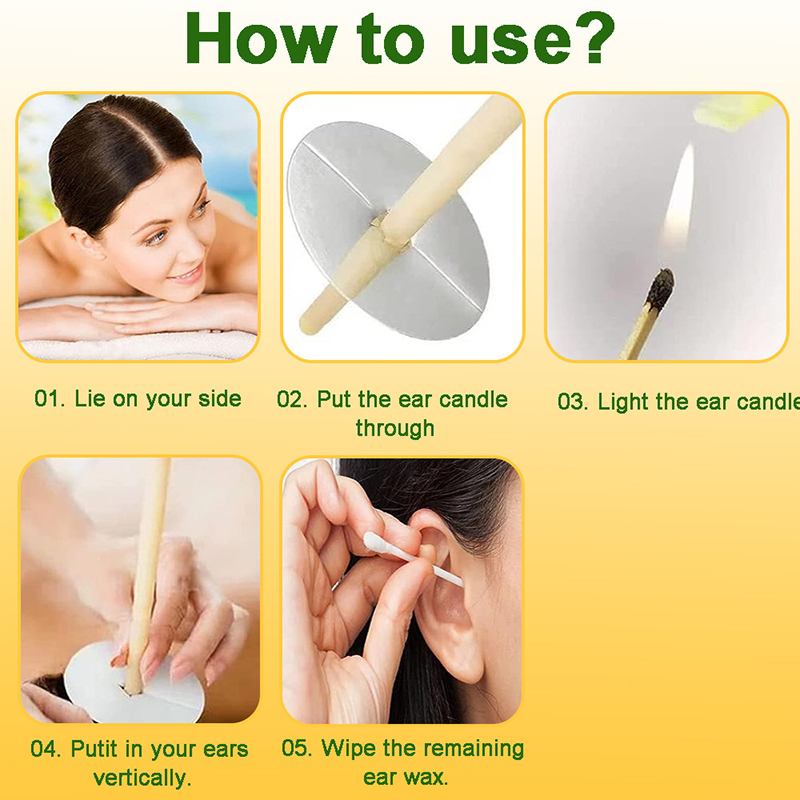 How to use?

01. Lie on your side

02. Put the ear candle through

03. Light the ear candle

04. Putit in your ears vertically.

05. Wipe the remaining ear wax.