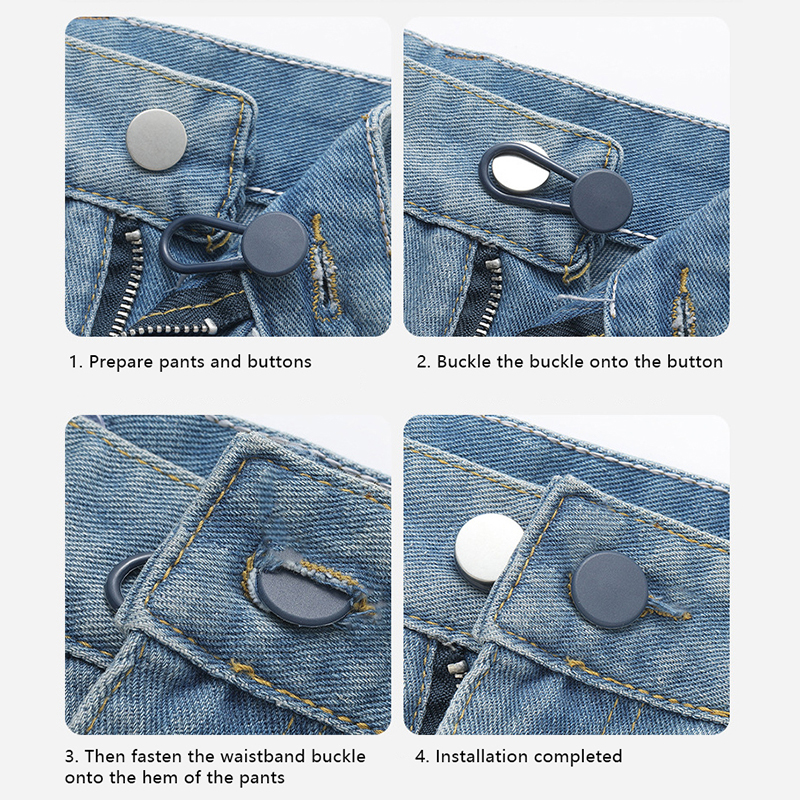 1. Prepare pants and buttons

2. Buckle the buckle onto the button

3. Then fasten the waistband buckle onto the hem of the pants

4. Installation completed