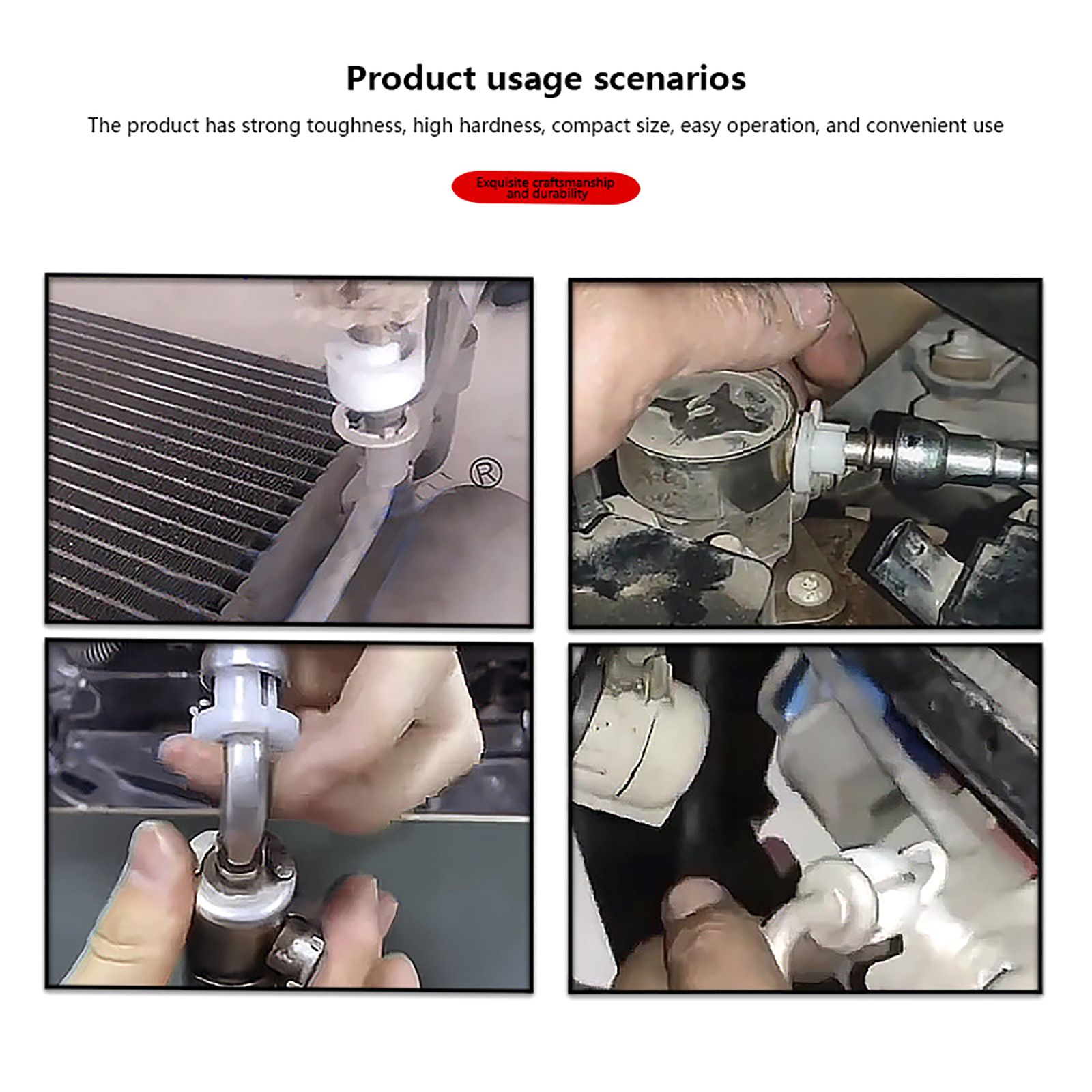 Product usage scenarios

The product has strong toughness, high hardness, compact size, easy operation, and convenient use

Exquisite craftsmanship and durability

®