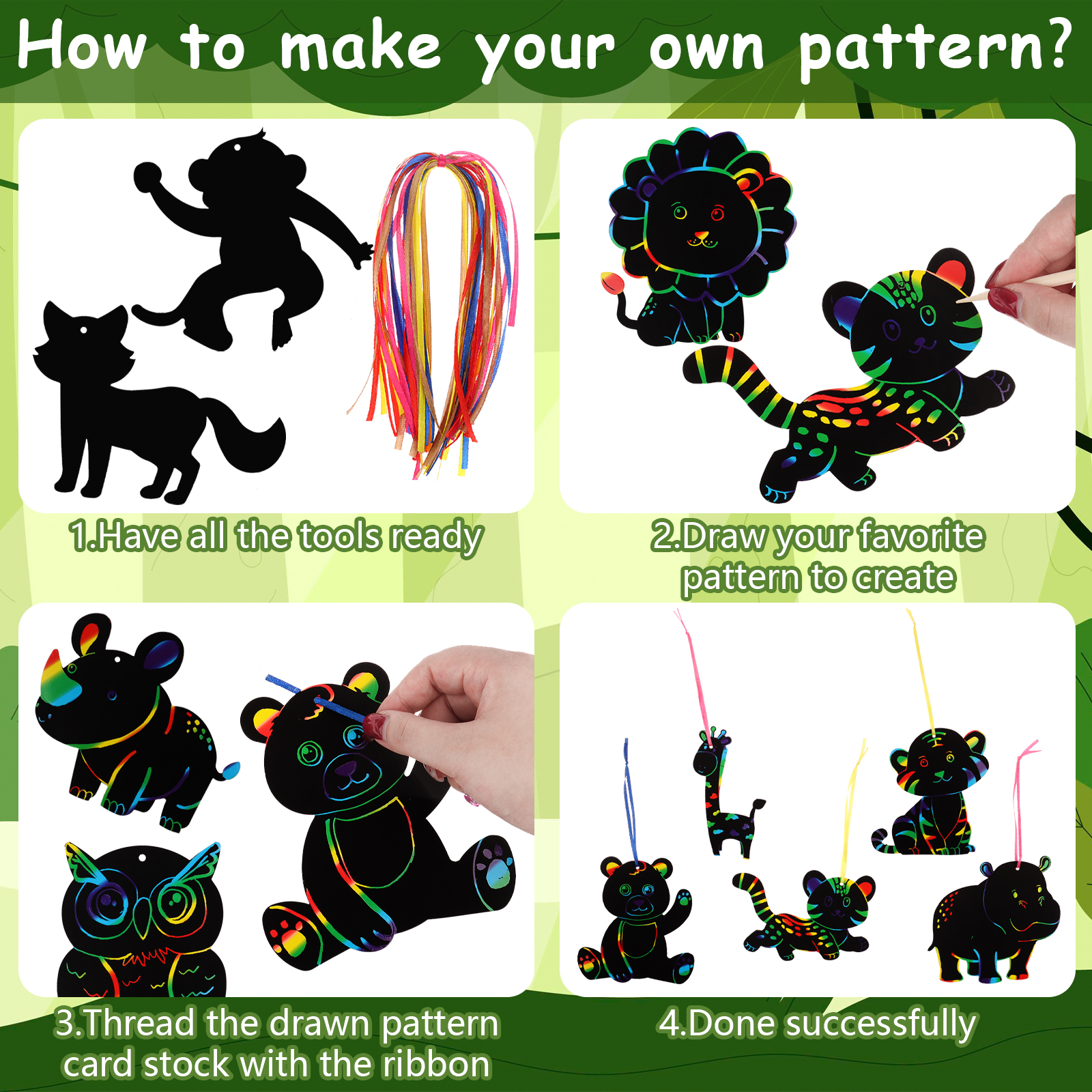 How to make your own pattern?

1.Have all the tools ready

2.Draw your favorite pattern to create

3.Thread the drawn pattern card stock with the ribbon

4.Done successfully