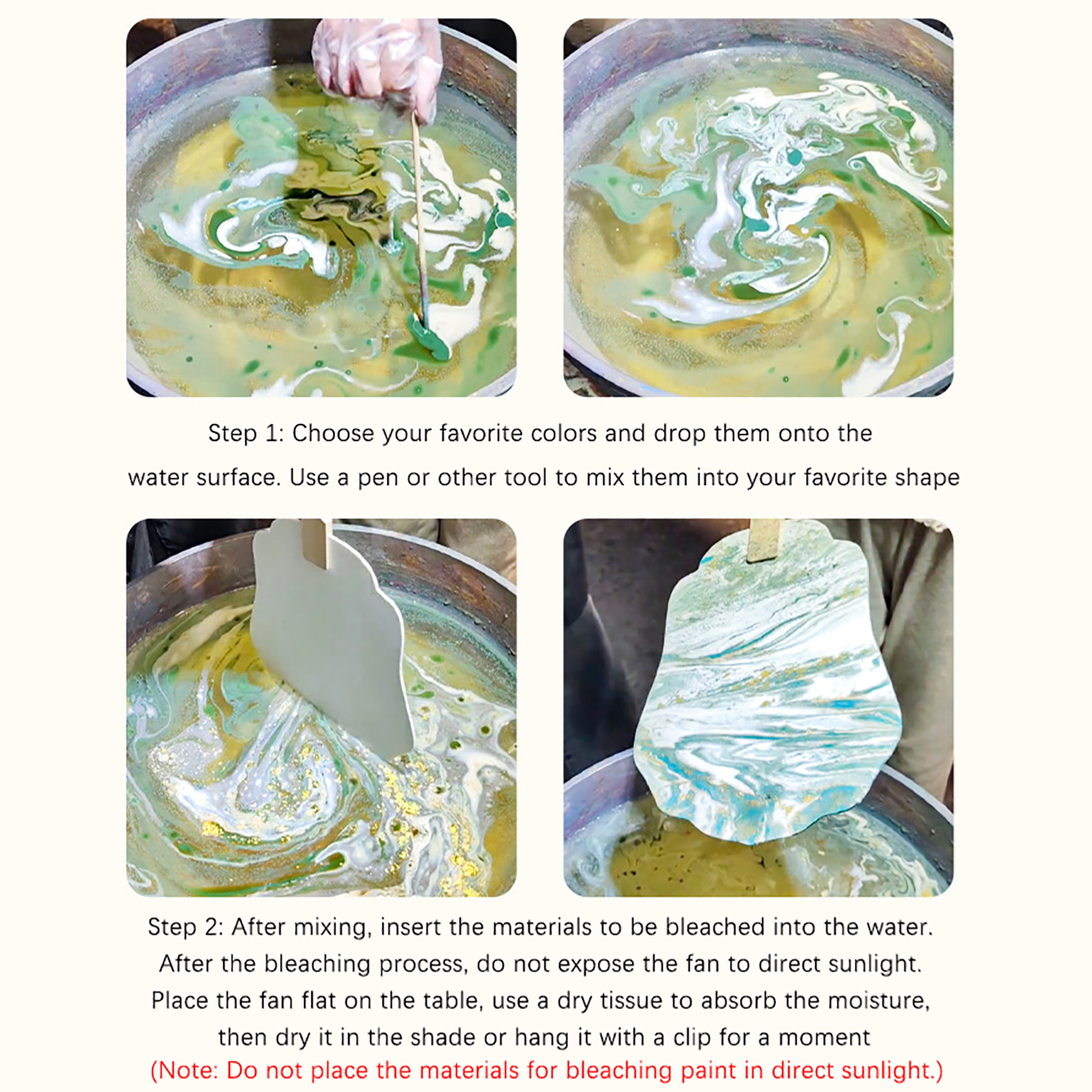 Step 1: Choose your favorite colors and drop them onto the water surface. Use a pen or other tool to mix them into your favorite shape

Step 2: After mixing, insert the materials to be bleached into the water. After the bleaching process, do not expose the fan to direct sunlight. Place the fan flat on the table, use a dry tissue to absorb the moisture, then dry it in the shade or hang it with a clip for a moment
(Note: Do not place the materials for bleaching paint in direct sunlight.)