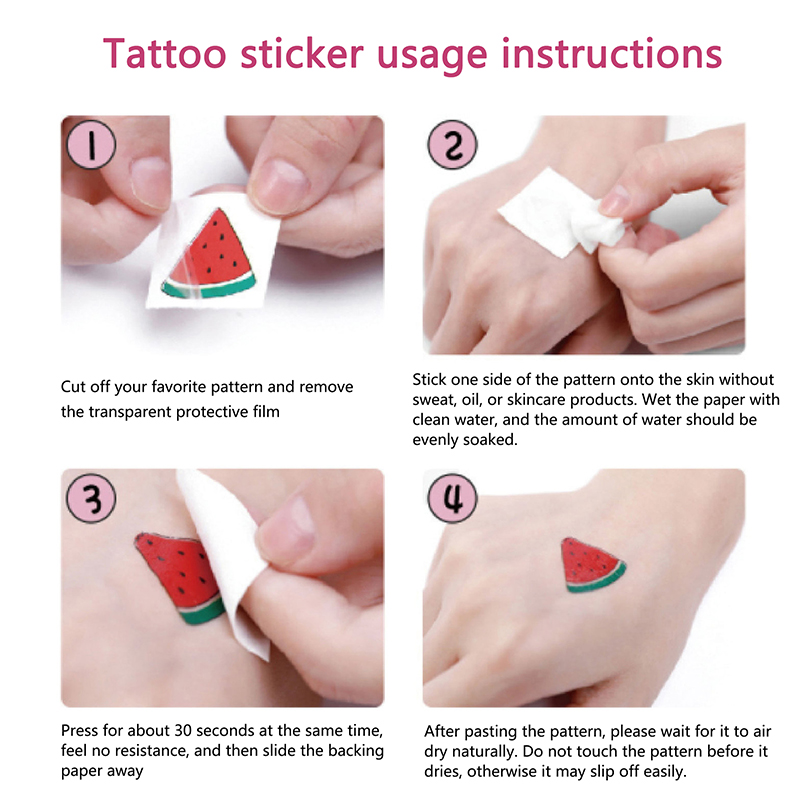 Tattoo sticker usage instructions

1

Cut off your favorite pattern and remove the transparent protective film

2

Stick one side of the pattern onto the skin without sweat, oil, or skincare products. Wet the paper with clean water, and the amount of water should be evenly soaked.

3

Press for about 30 seconds at the same time, feel no resistance, and then slide the backing paper away

4

After pasting the pattern, please wait for it to air dry naturally. Do not touch the pattern before it dries, otherwise it may slip off easily.