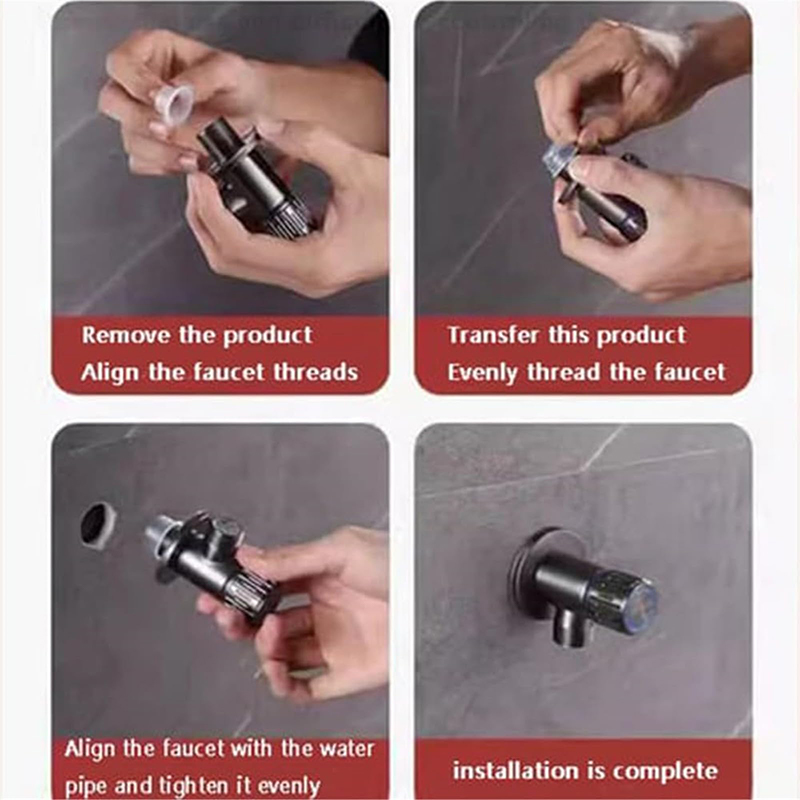 Remove the product
Align the faucet threads

Transfer this product
Evenly thread the faucet

Align the faucet with the water pipe and tighten it evenly

installation is complete