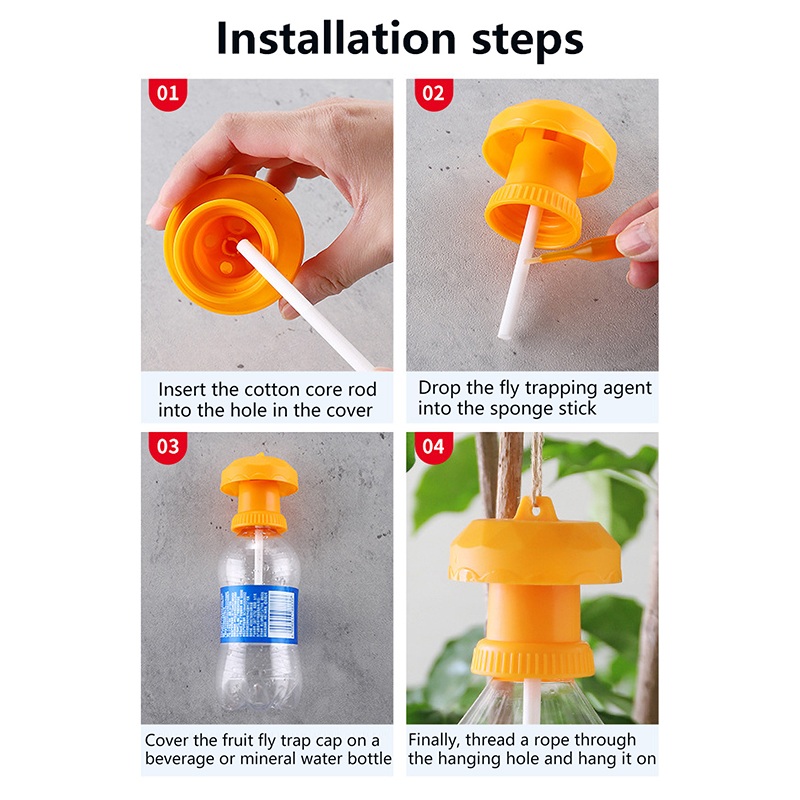 Installation steps

01

Insert the cotton core rod into the hole in the cover

02

Drop the fly trapping agent into the sponge stick

03

Cover the fruit fly trap cap on a beverage or mineral water bottle

04

Finally, thread a rope through the hanging hole and hang it on